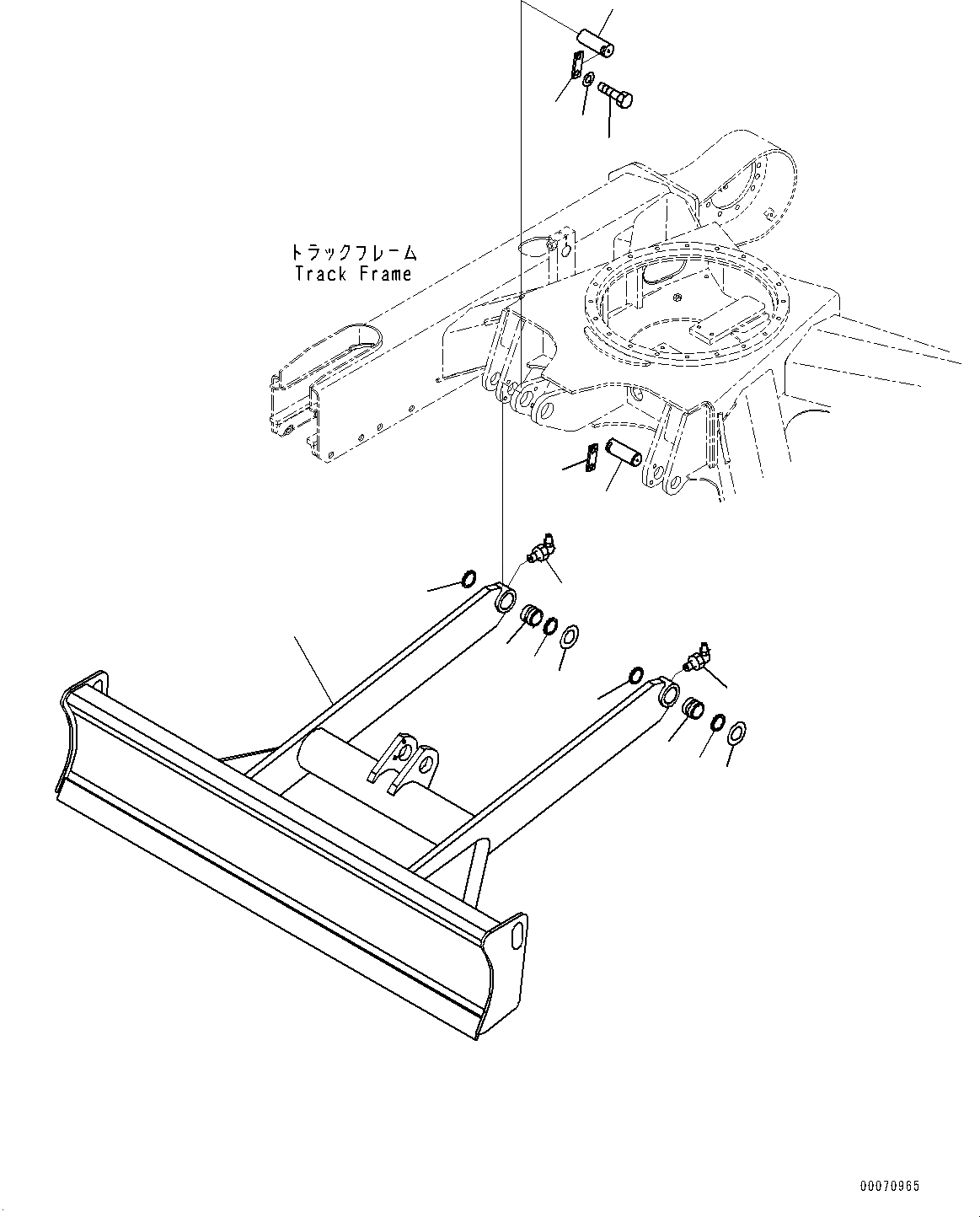 トラックフレーム
Track Frame

00070965