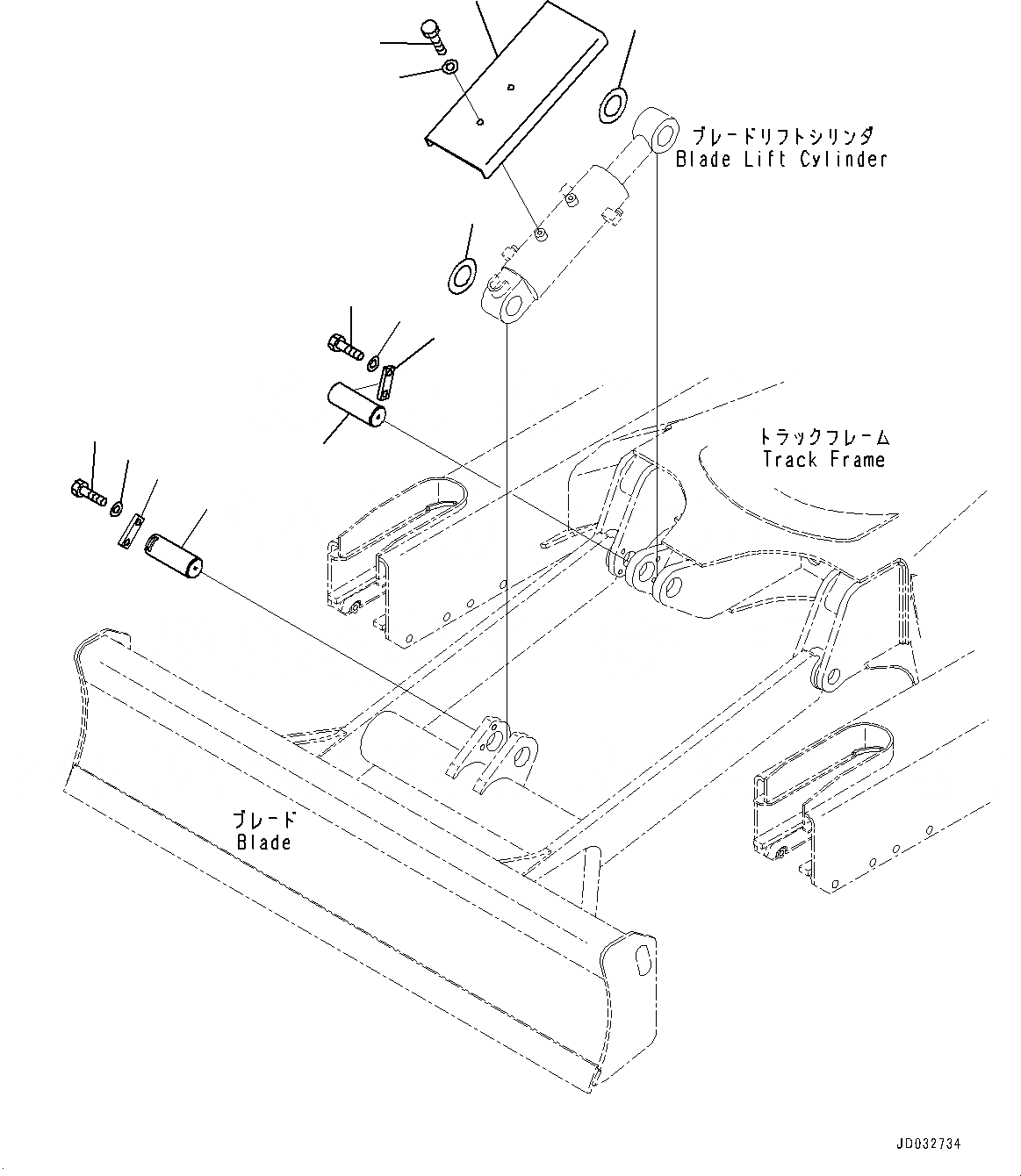 ブレードリフトシリンダ
Blade Lift Cylinder

トラックフレーム
Track Frame

ブレード
Blade

JD032734