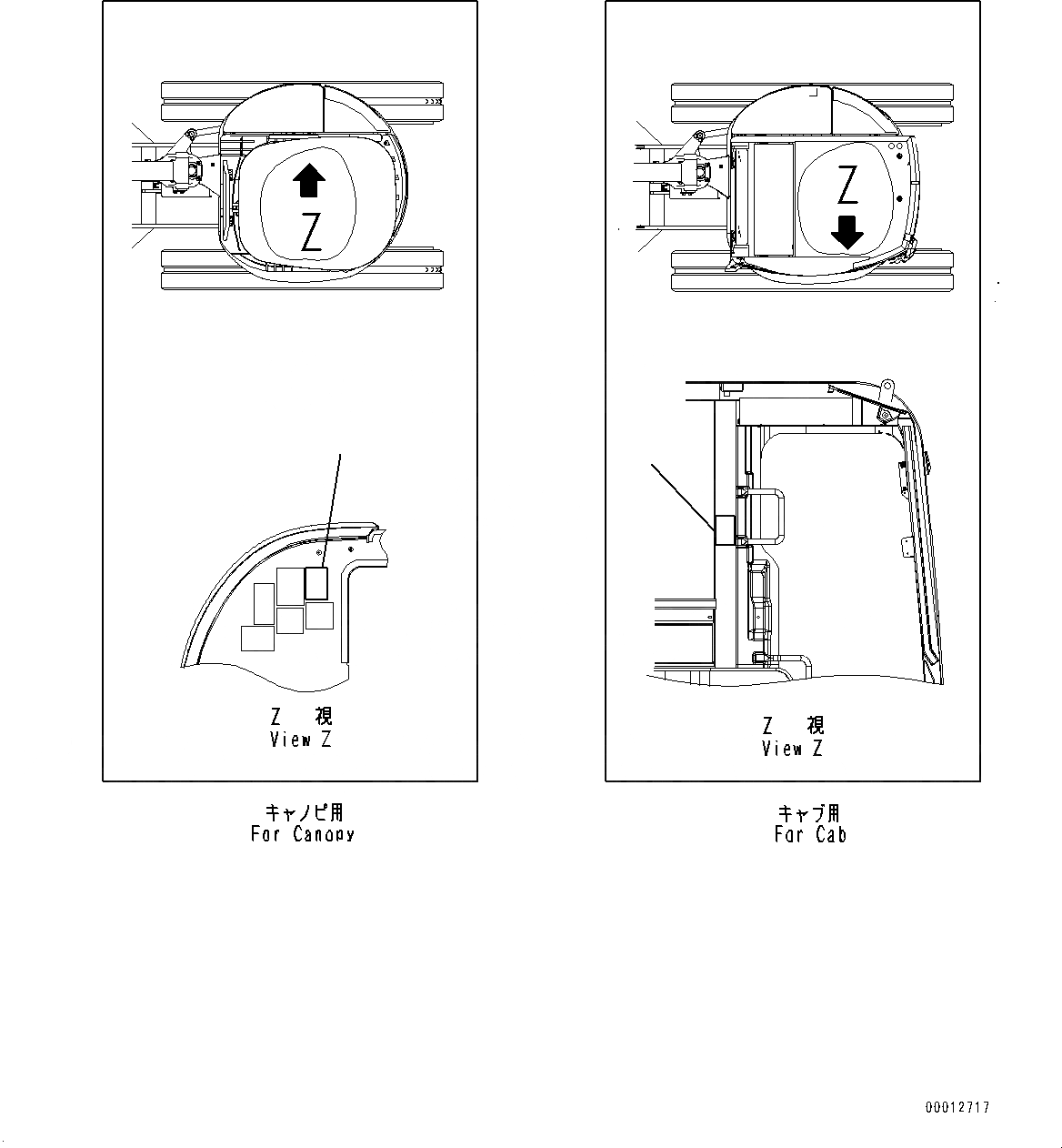 Z

Z 視
View Z

キャノピ用
For Canopy

Z

Z 視
View Z

キャブ用
For Cab

00012717