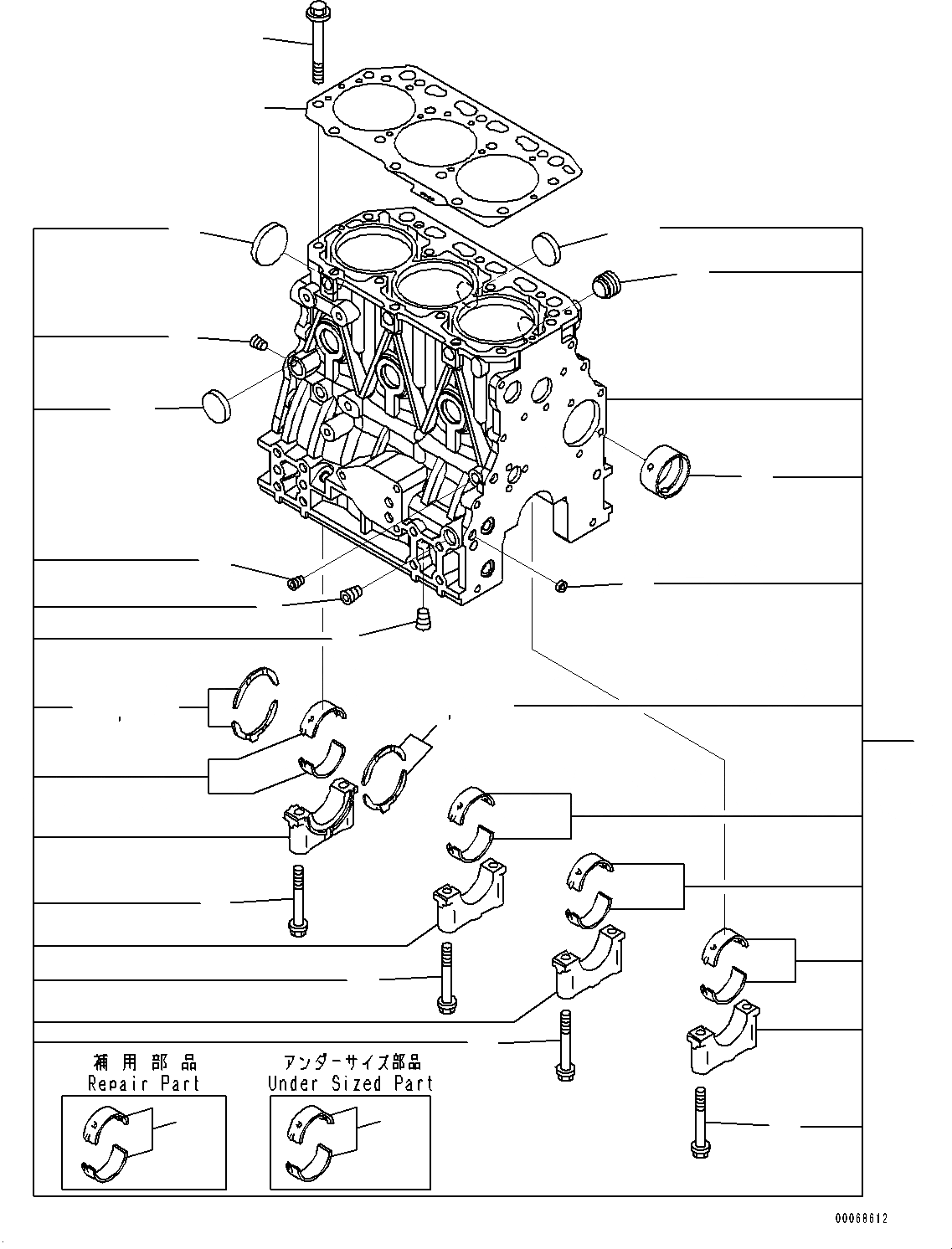 補用部品
Repair Part

アンダーサイズ部品
Under Sized Part

00068612