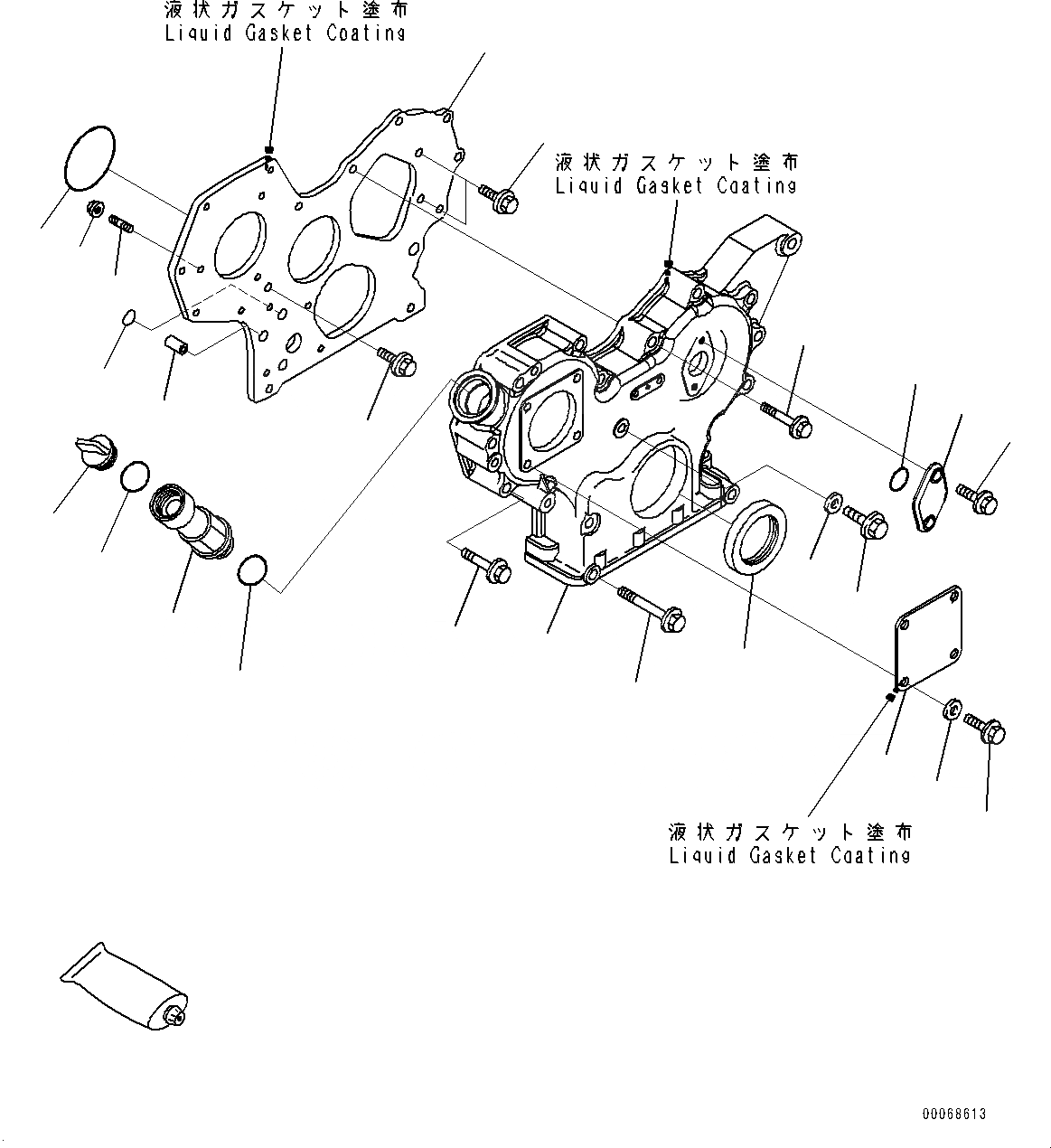 液状ガスケット塗布
Liquid Gasket Coating

液状ガスケット塗布
Liquid Gasket Coating

液状ガスケット塗布
Liquid Gasket Coating

00068613