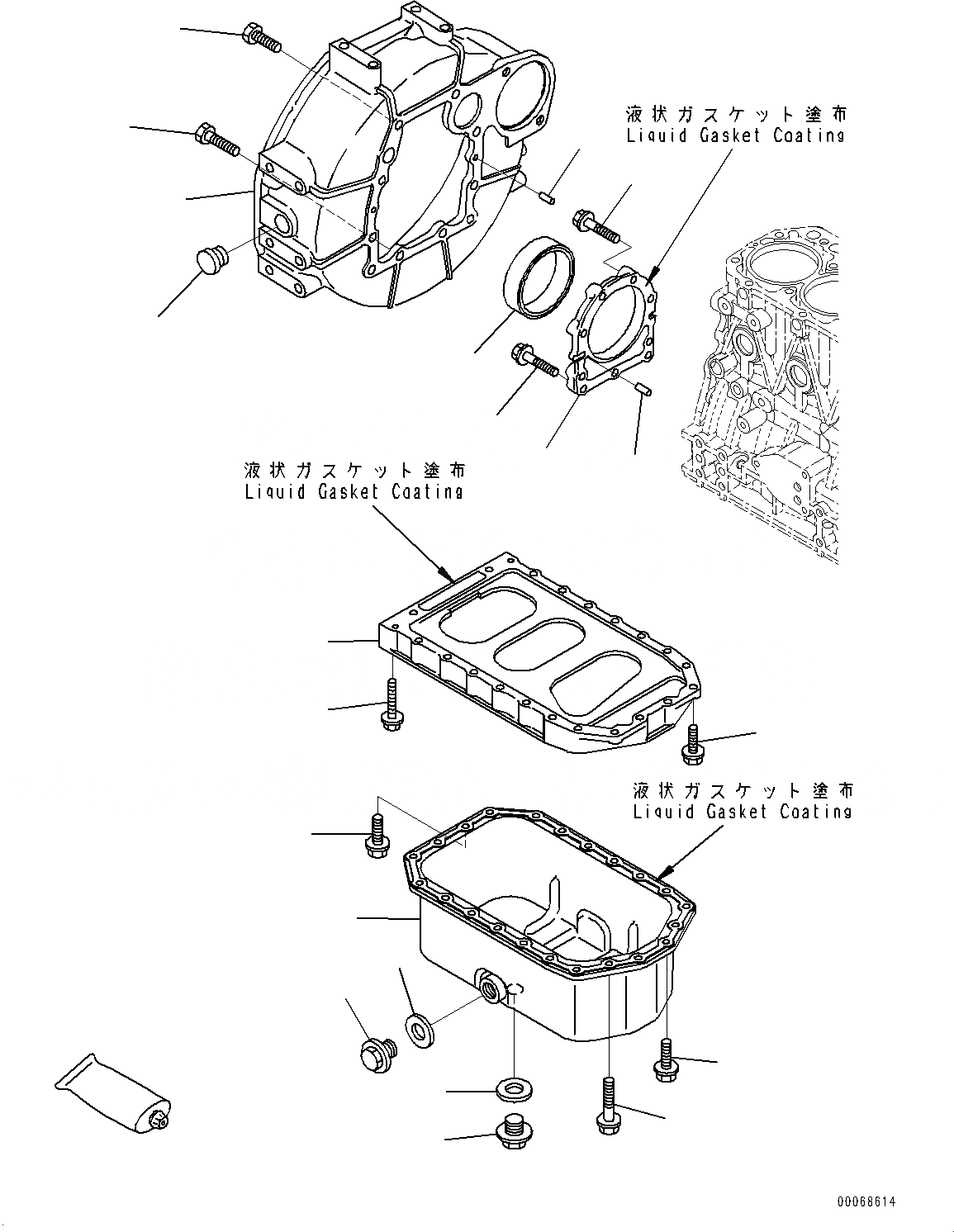 液状ガスケット塗布
Liquid Gasket Coating

液状ガスケット塗布
Liquid Gasket Coating

液状ガスケット塗布
Liquid Gasket Coating

00068614