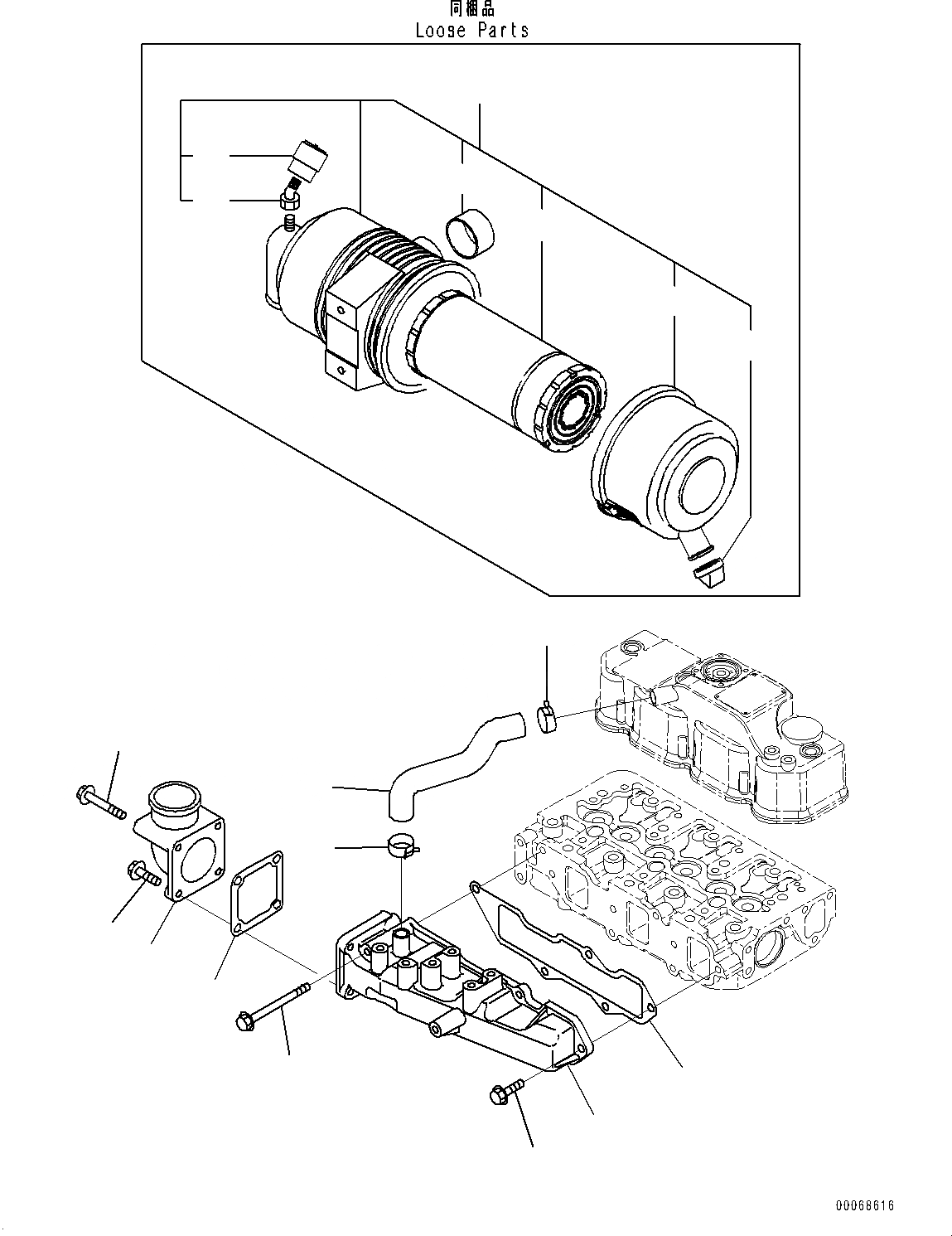 同梱品
Loose Parts

00068616