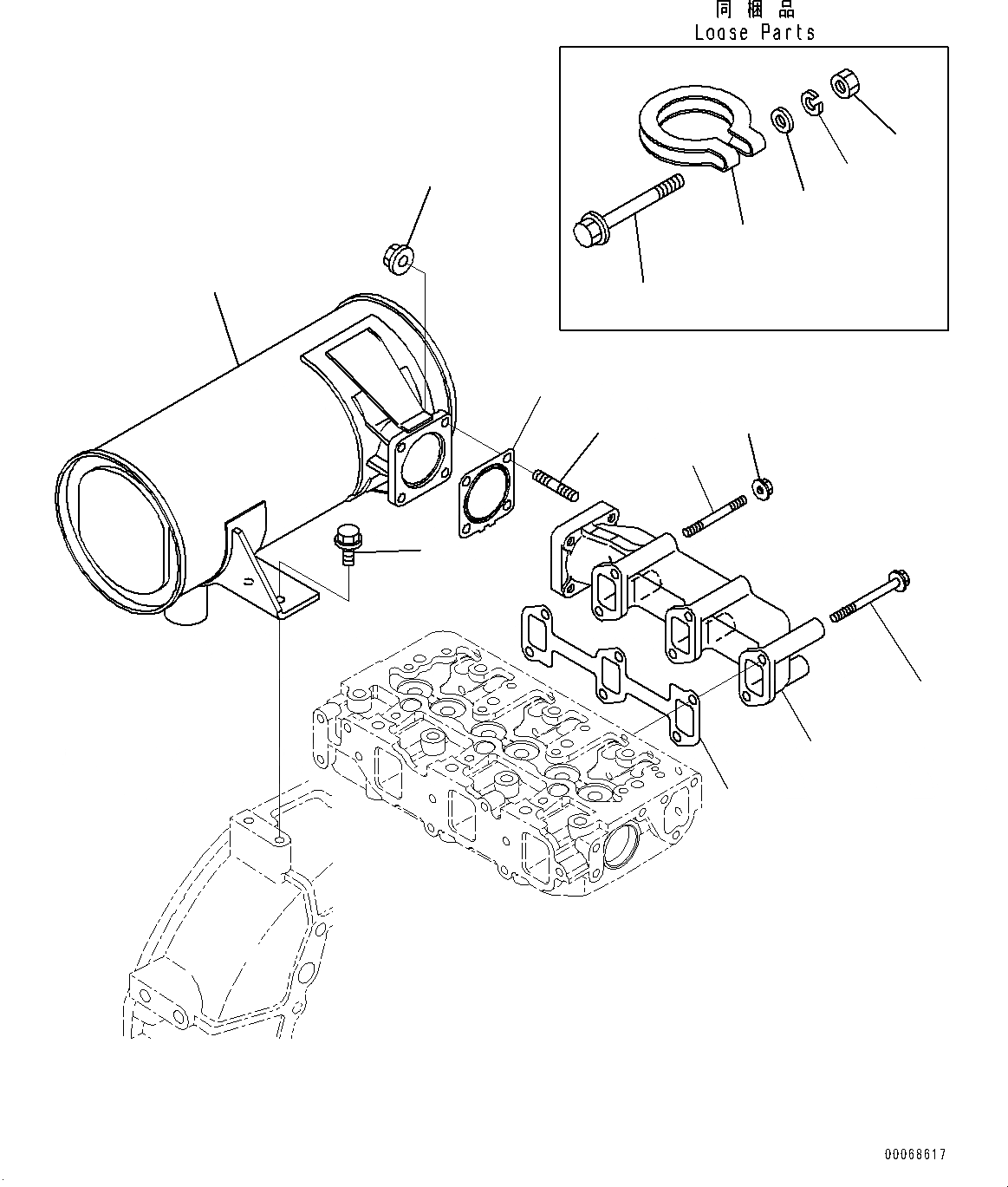 同 梱 品
Loose Parts

00068617