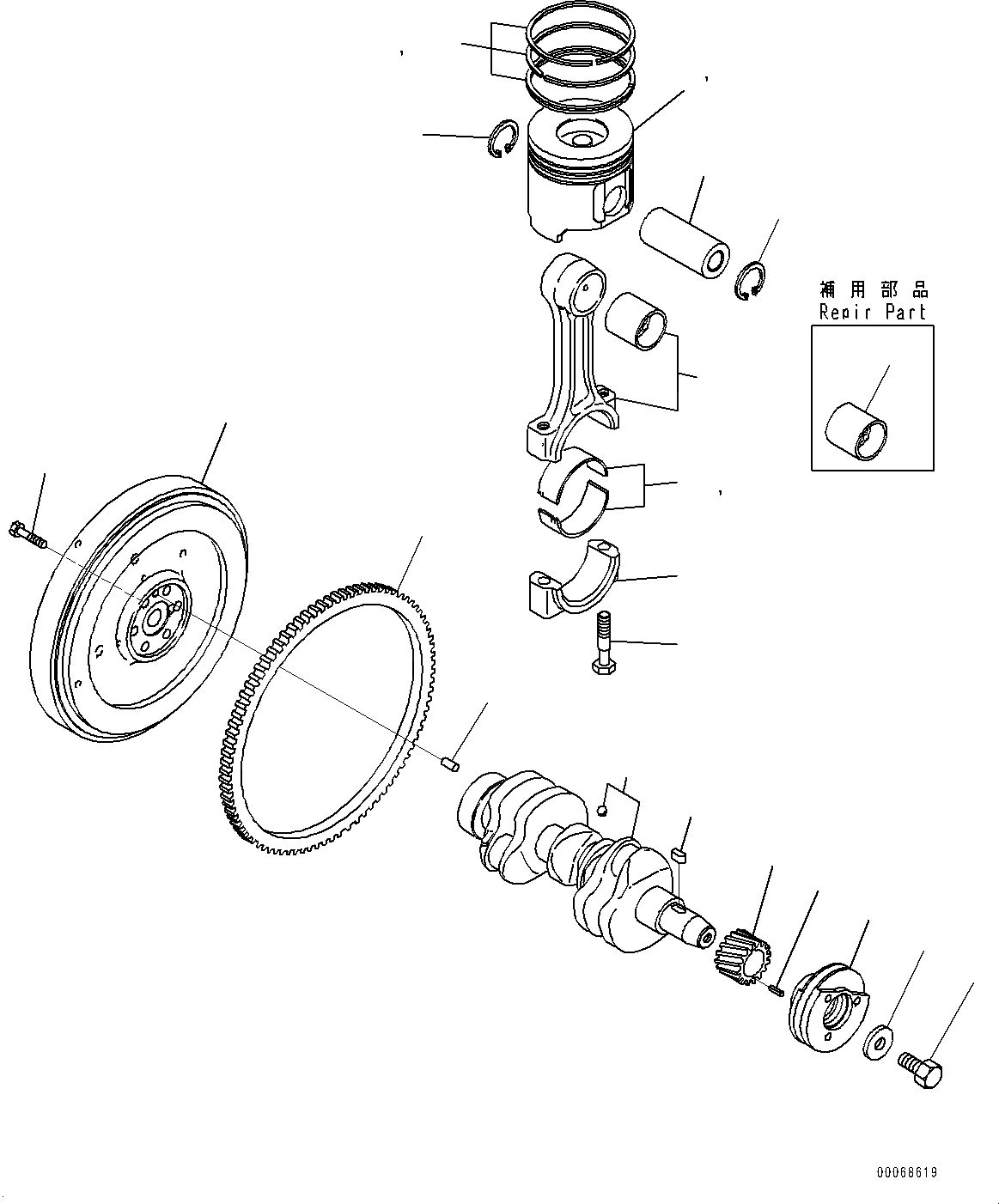 補用部品
Repir Part

00068619