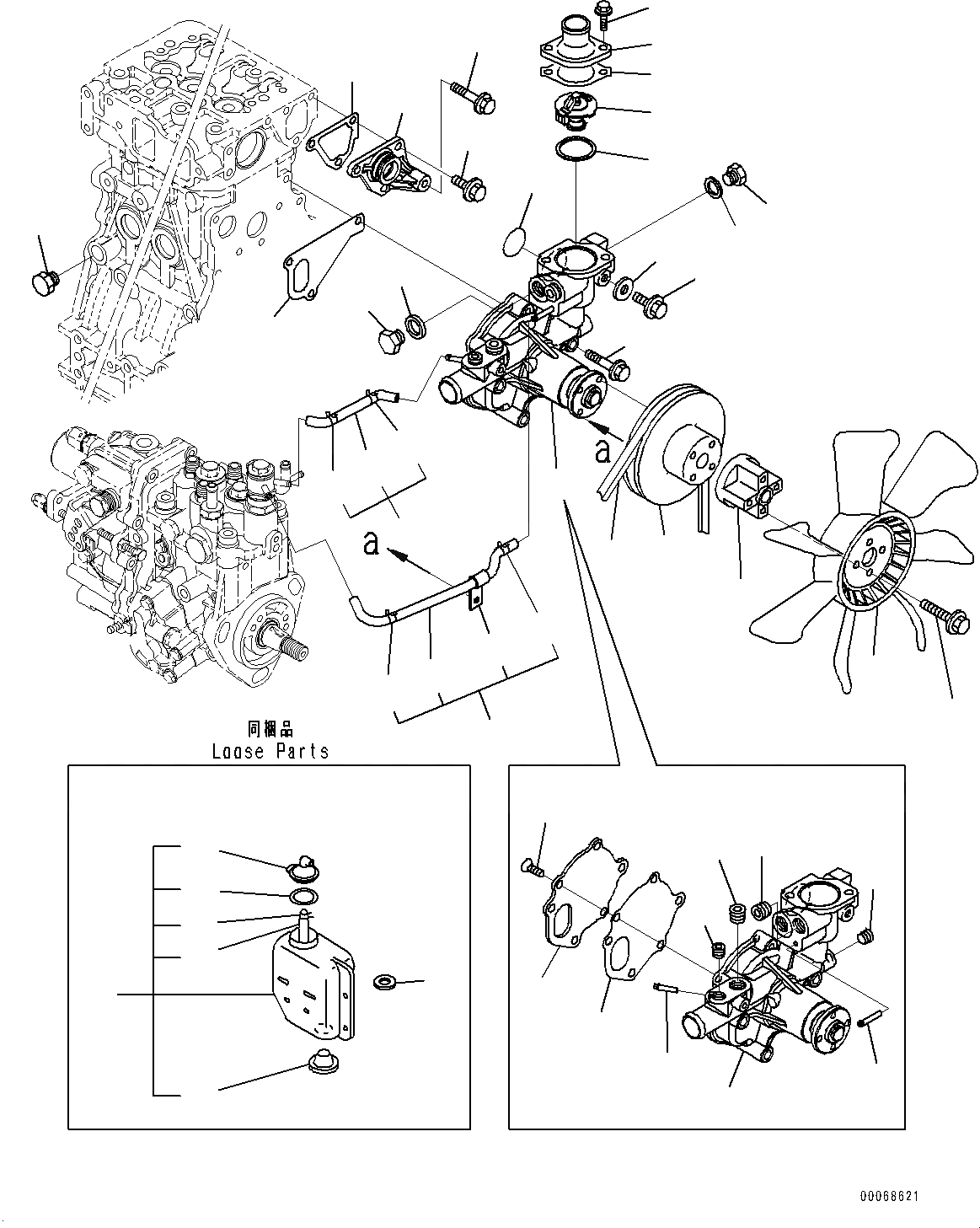 a

a

同梱品
Loose Parts

00068621