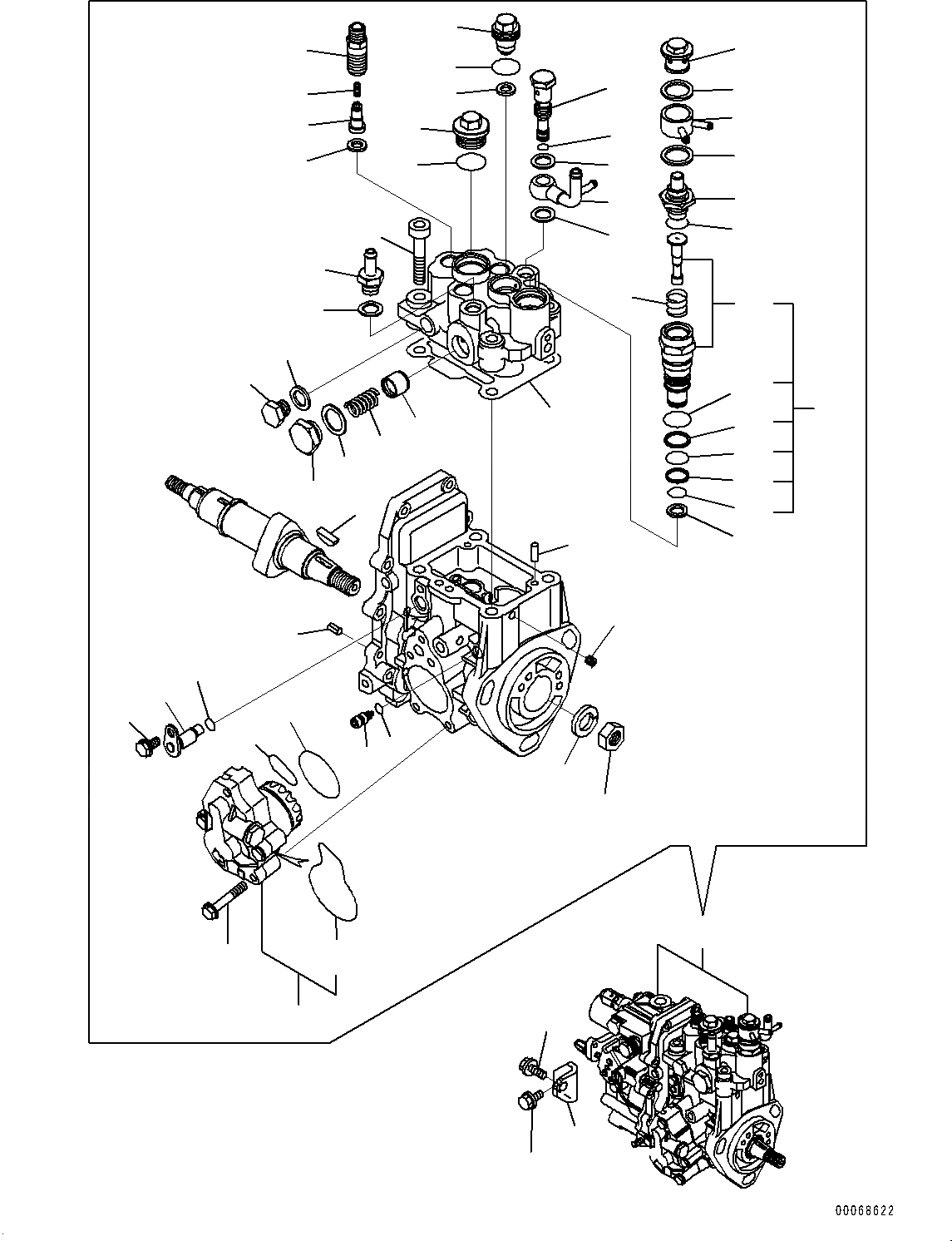 00068622