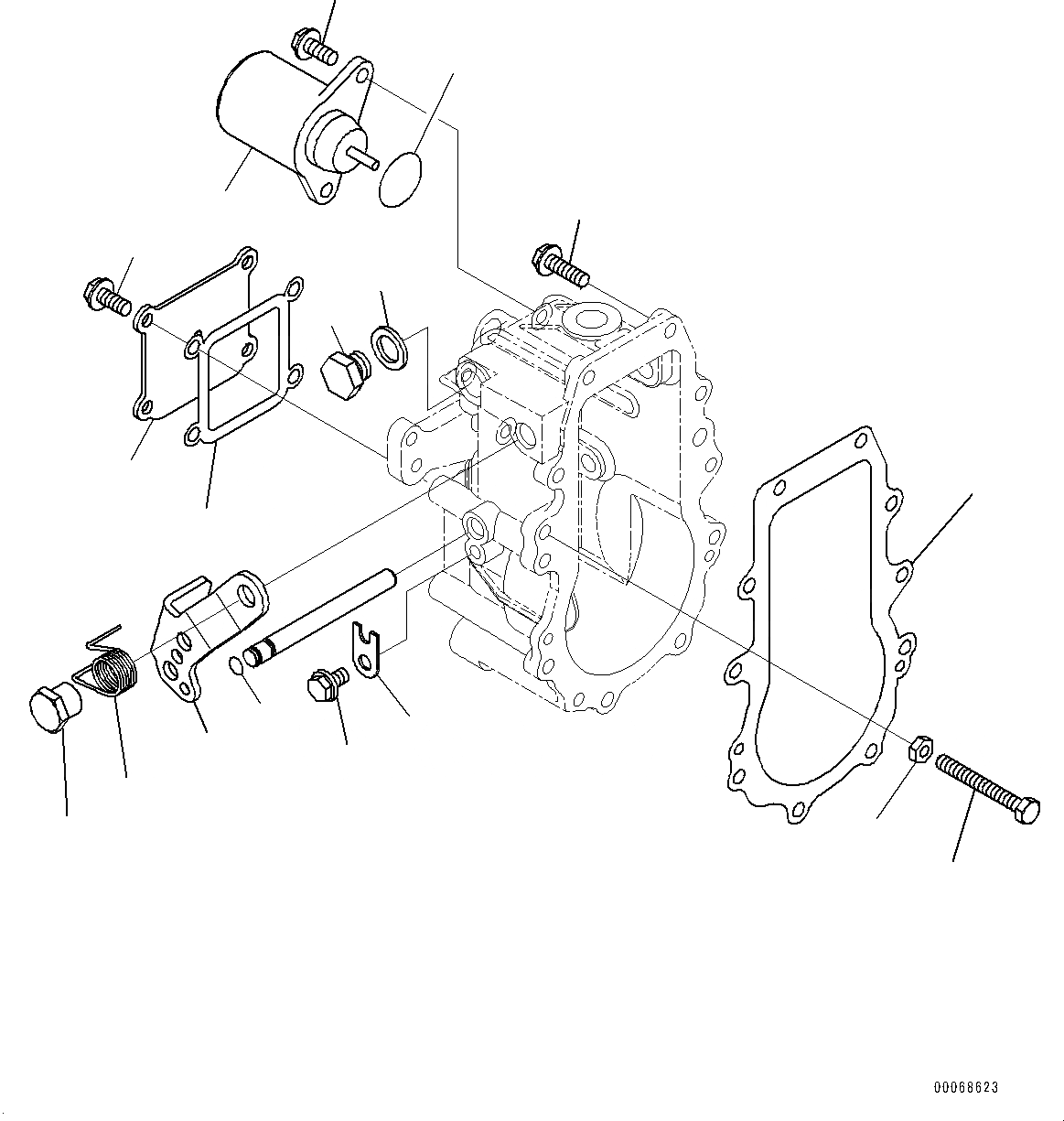 00068623