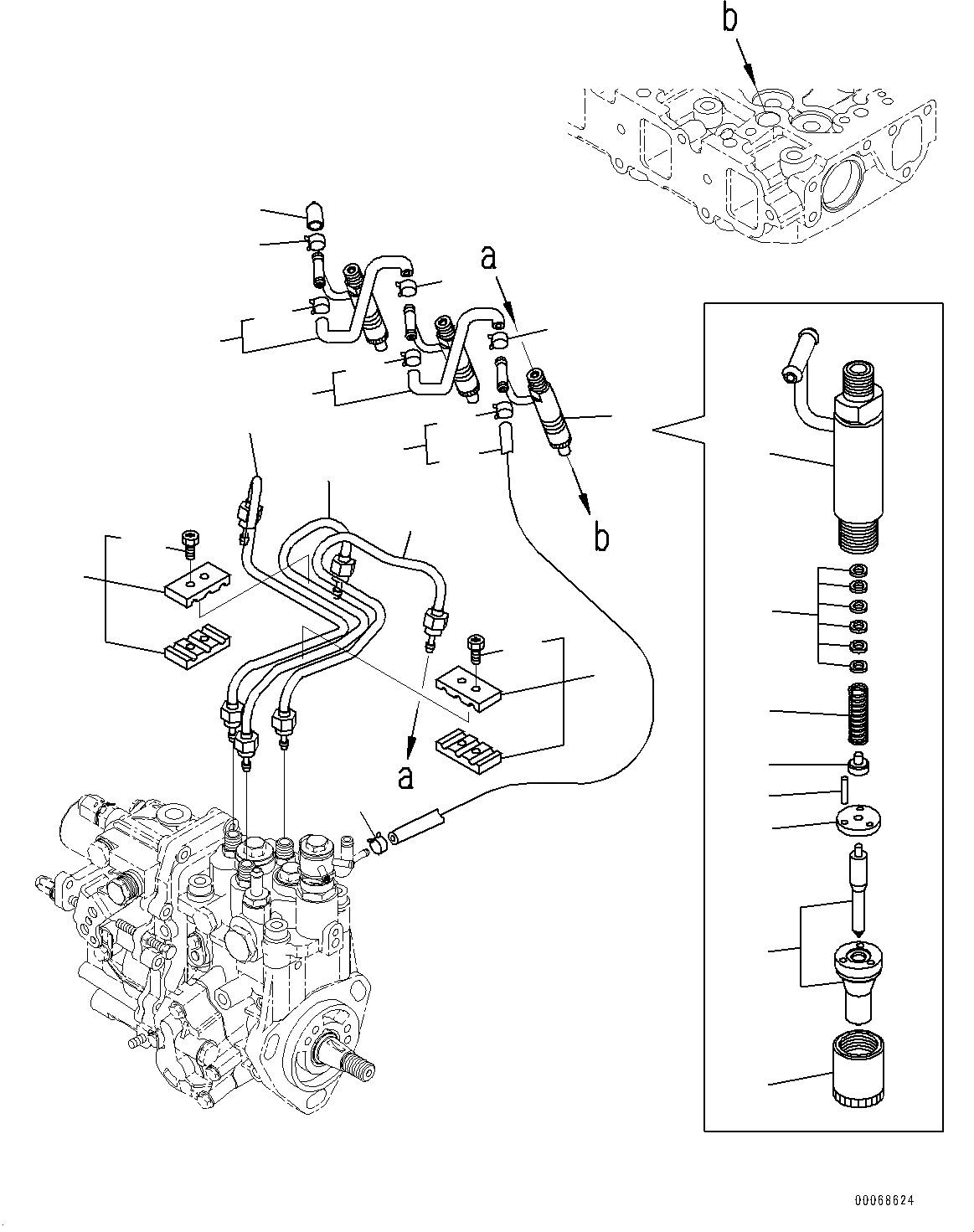 b
a
b
a
00068624