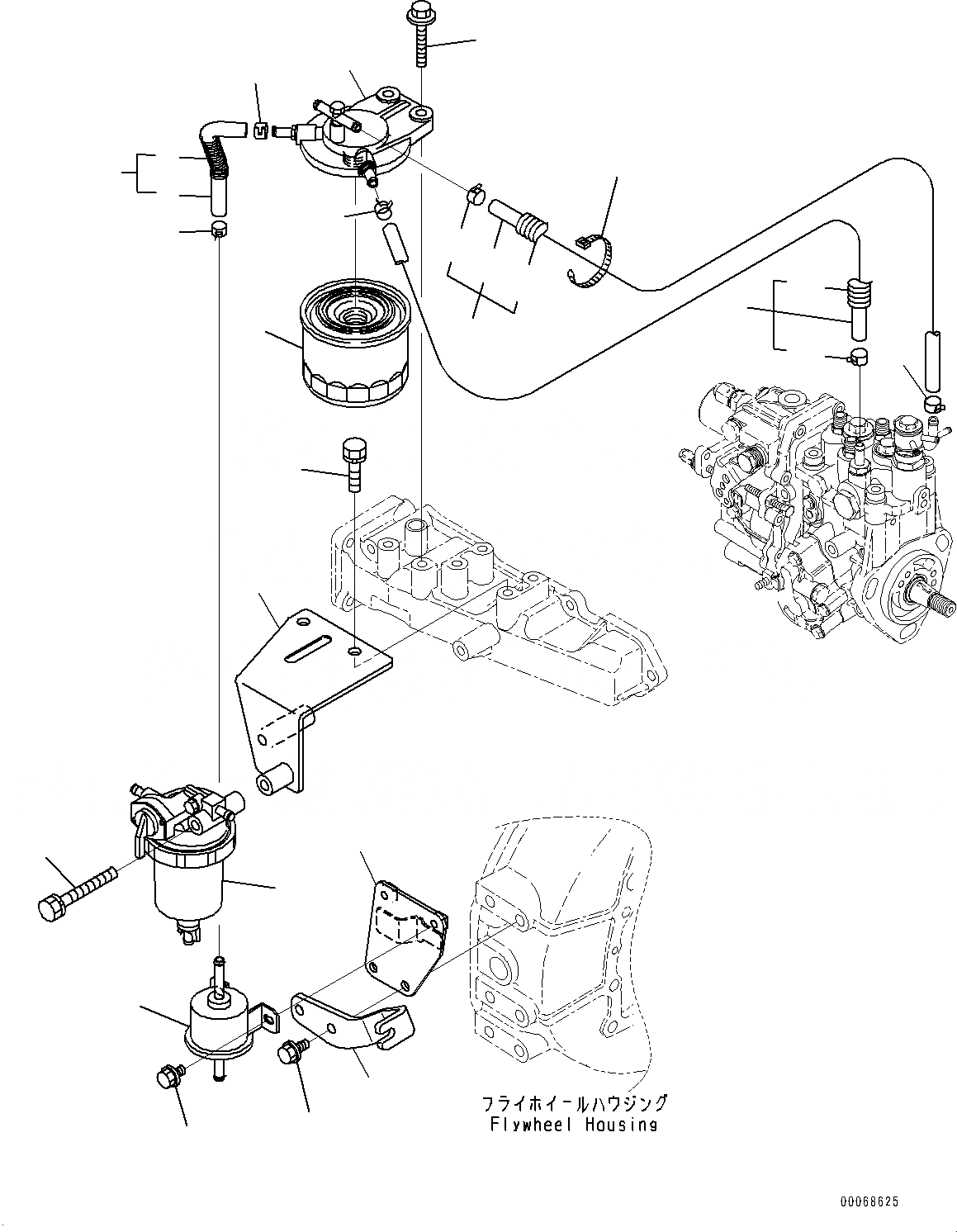 フライホイールハウジング
Flywheel Housing

00068625