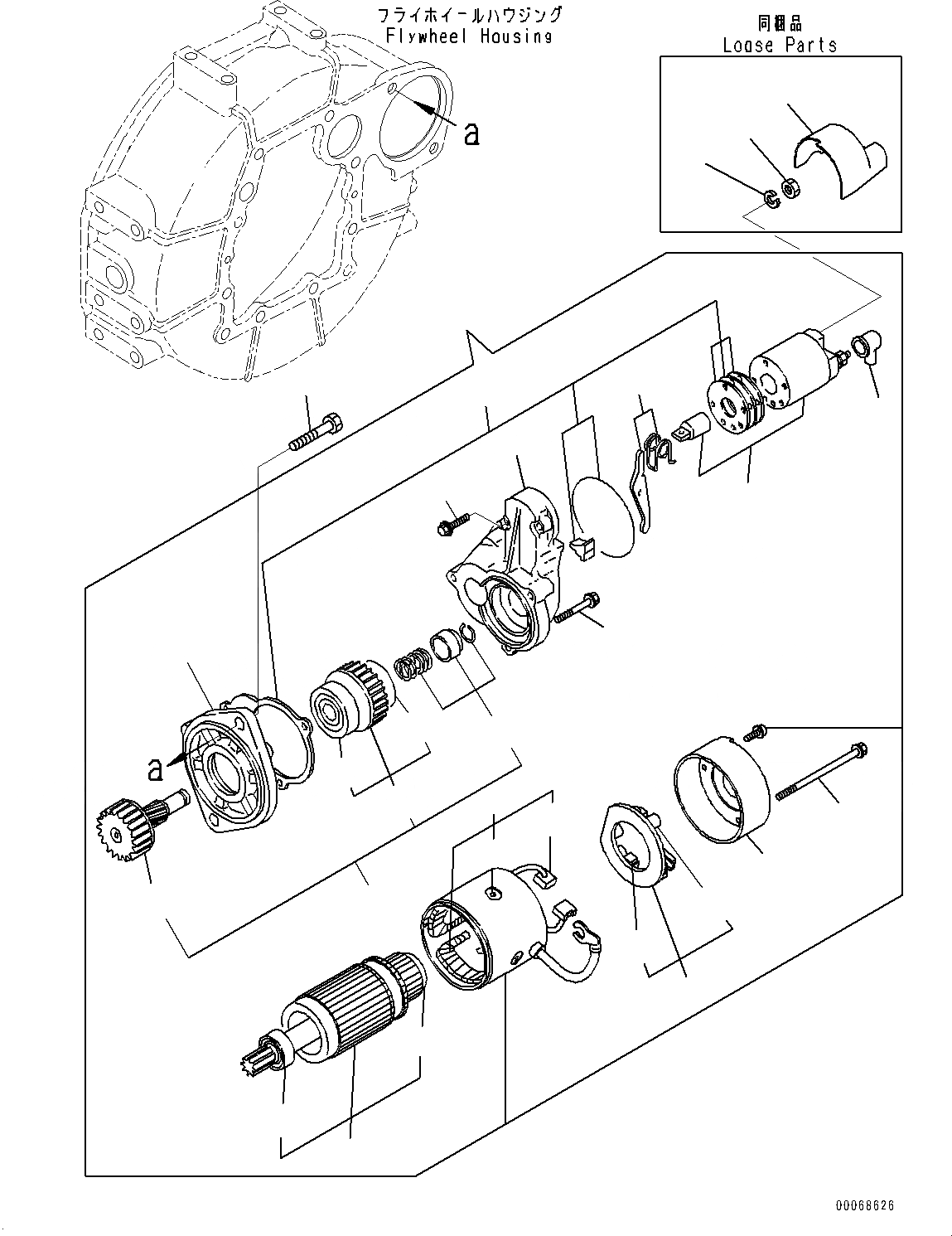 フライホイールハウジング
Flywheel Housing

同梱品
Loose Parts

a

a

00068626