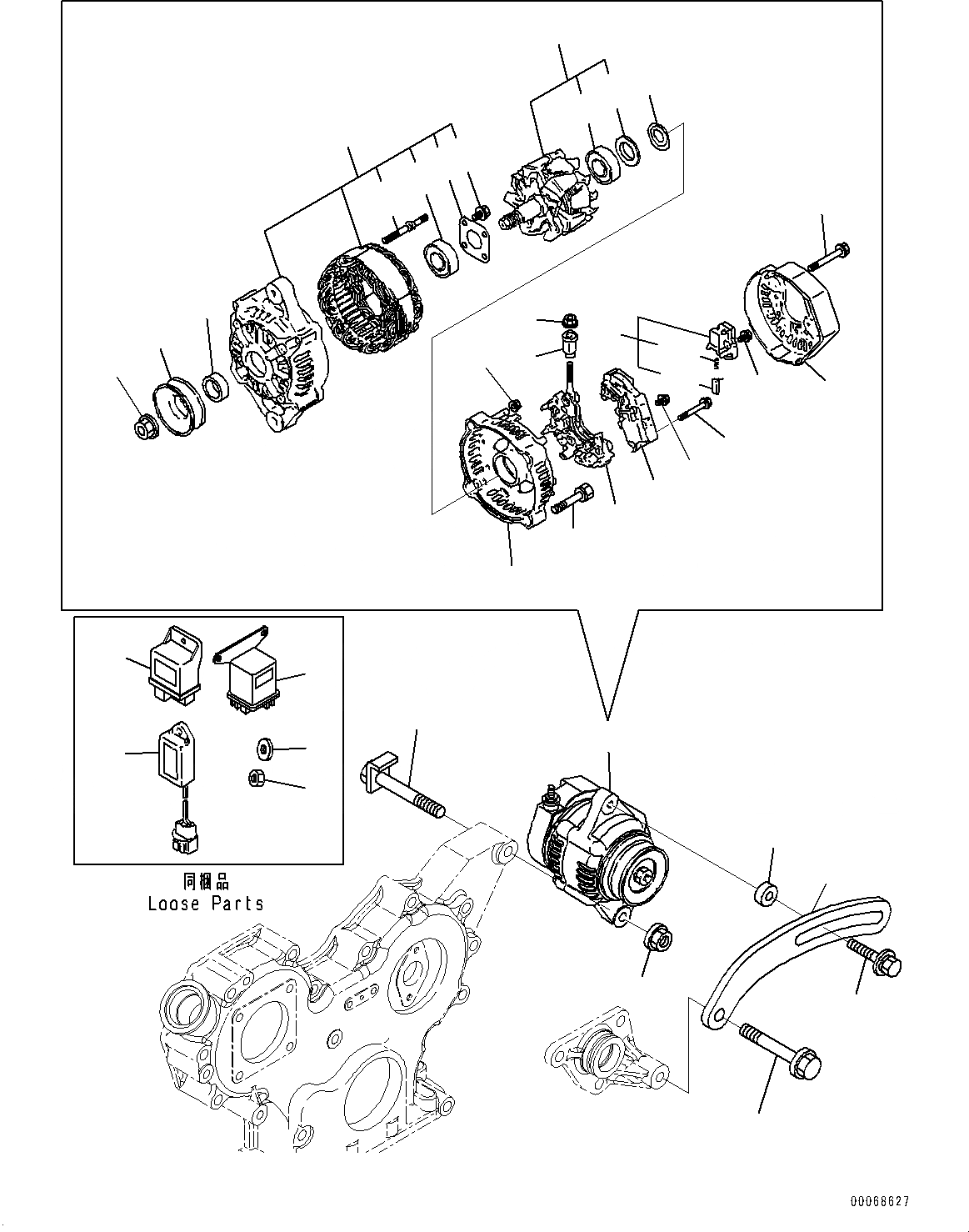 同梱品
Loose Parts

00068627