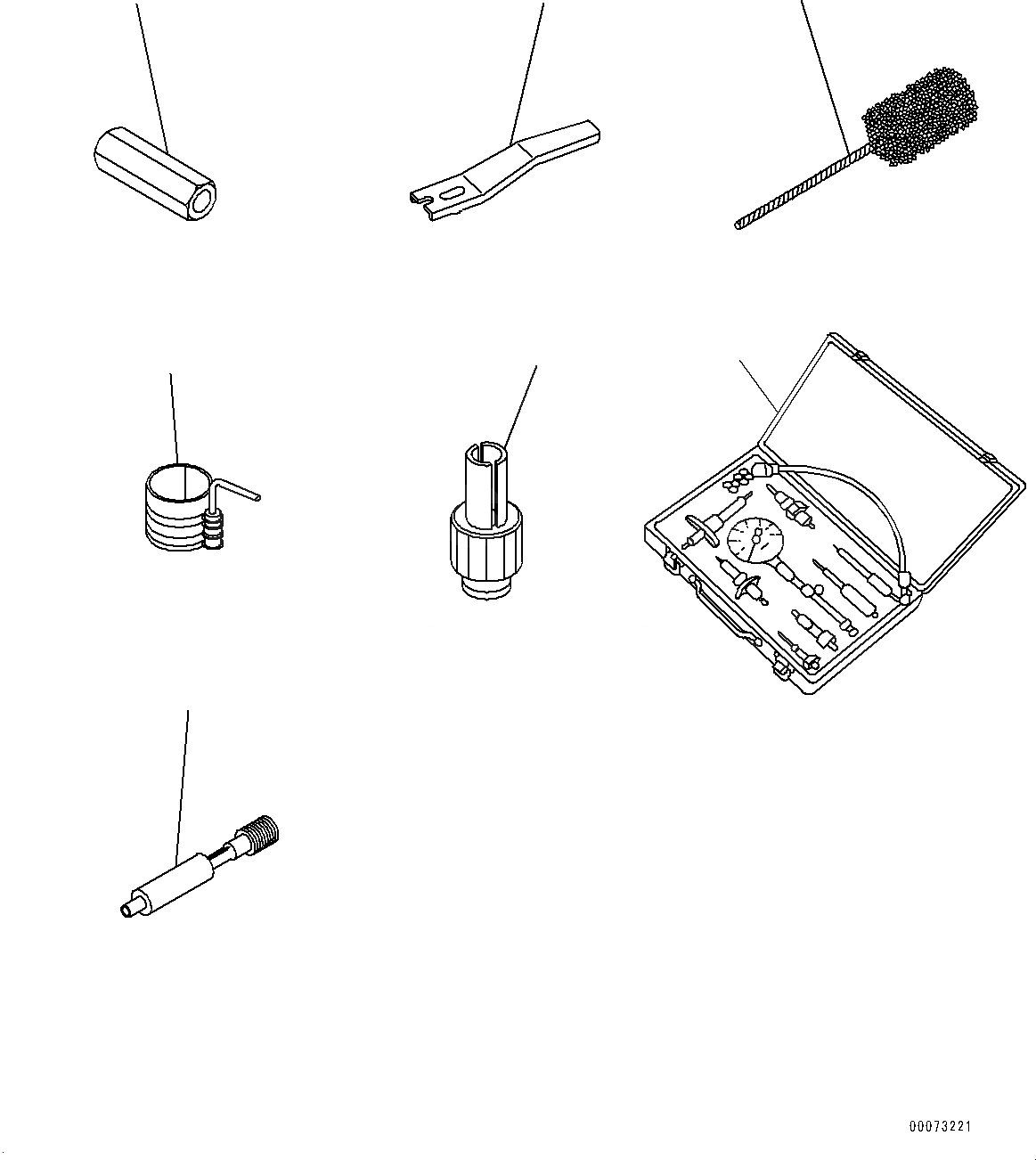 00073221