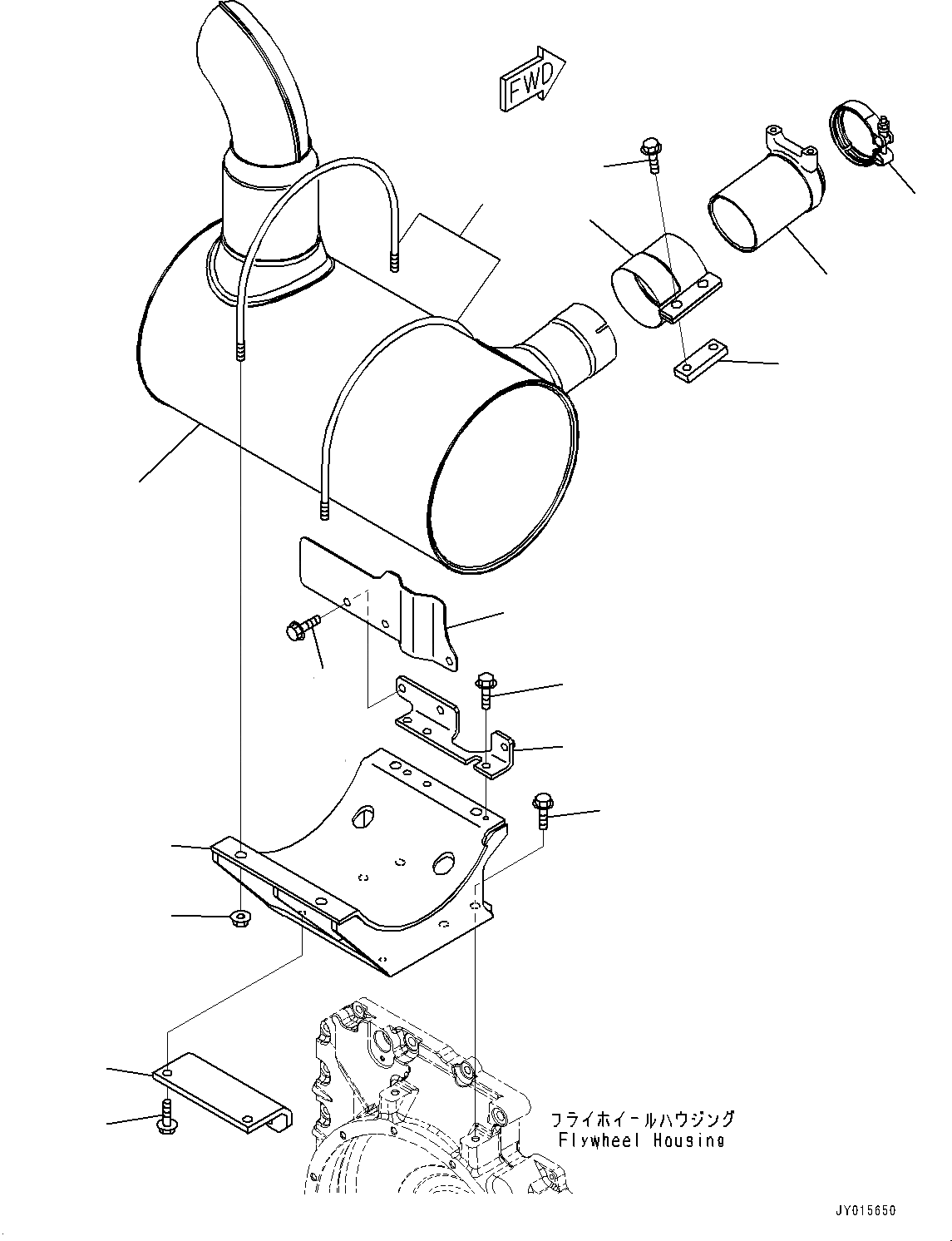 FWD

フライホイールハウジング
Flywheel Housing

JY015650