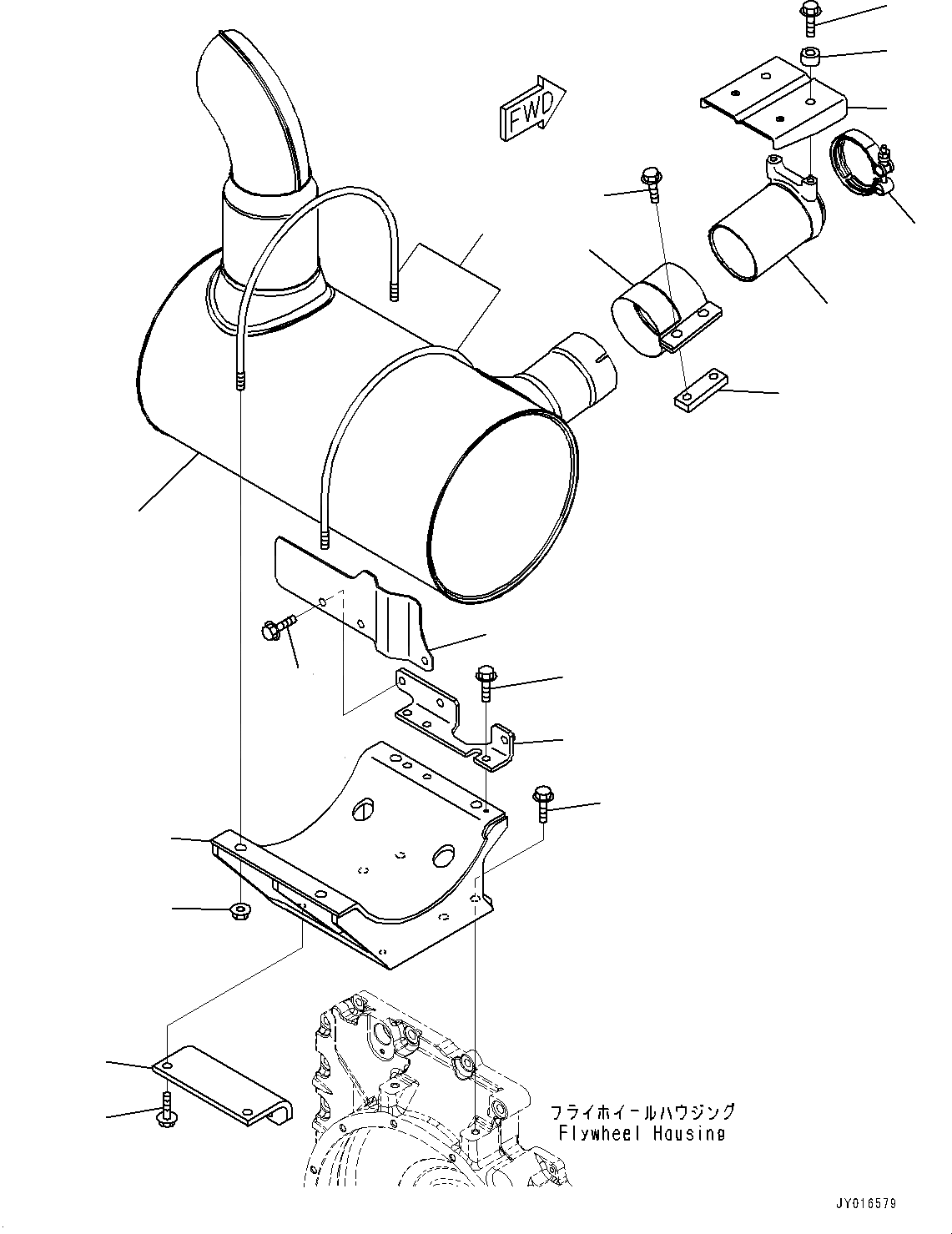 FWD

フライホイールハウジング
Flywheel Housing

JY016579