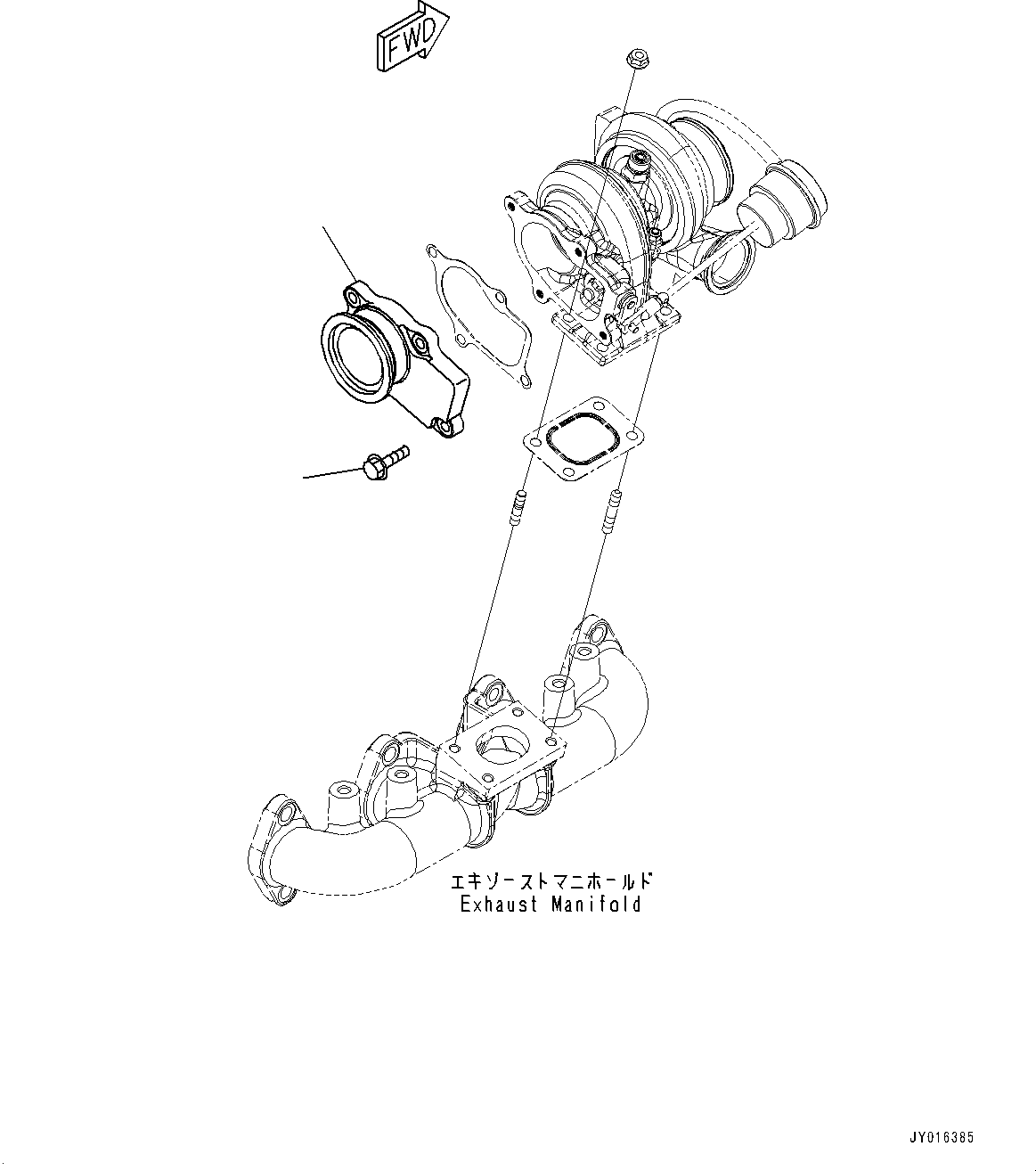 FWD

エキゾーストマニホールド
Exhaust Manifold

JY016385