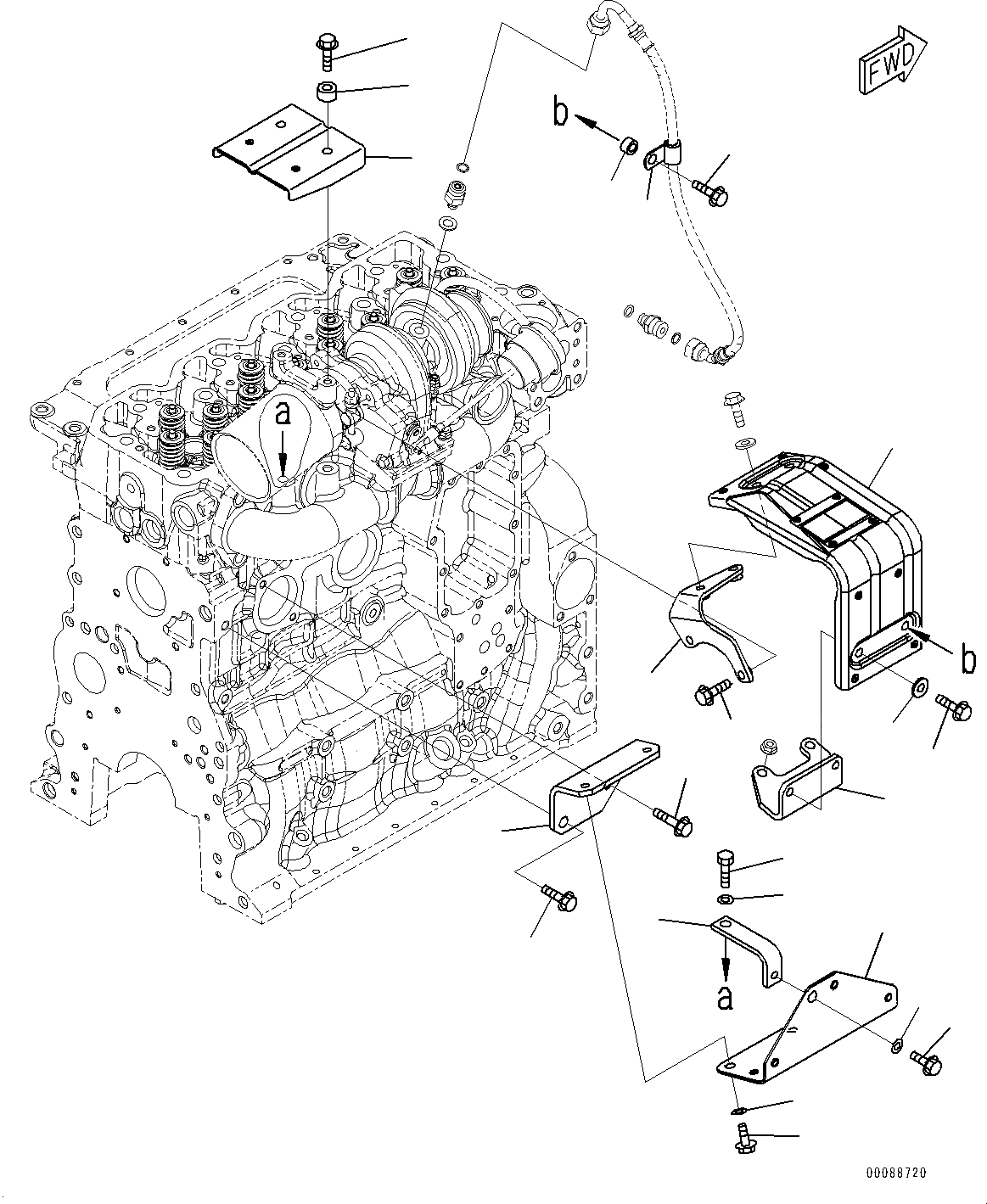 FWD

b

a

b

a

00088720