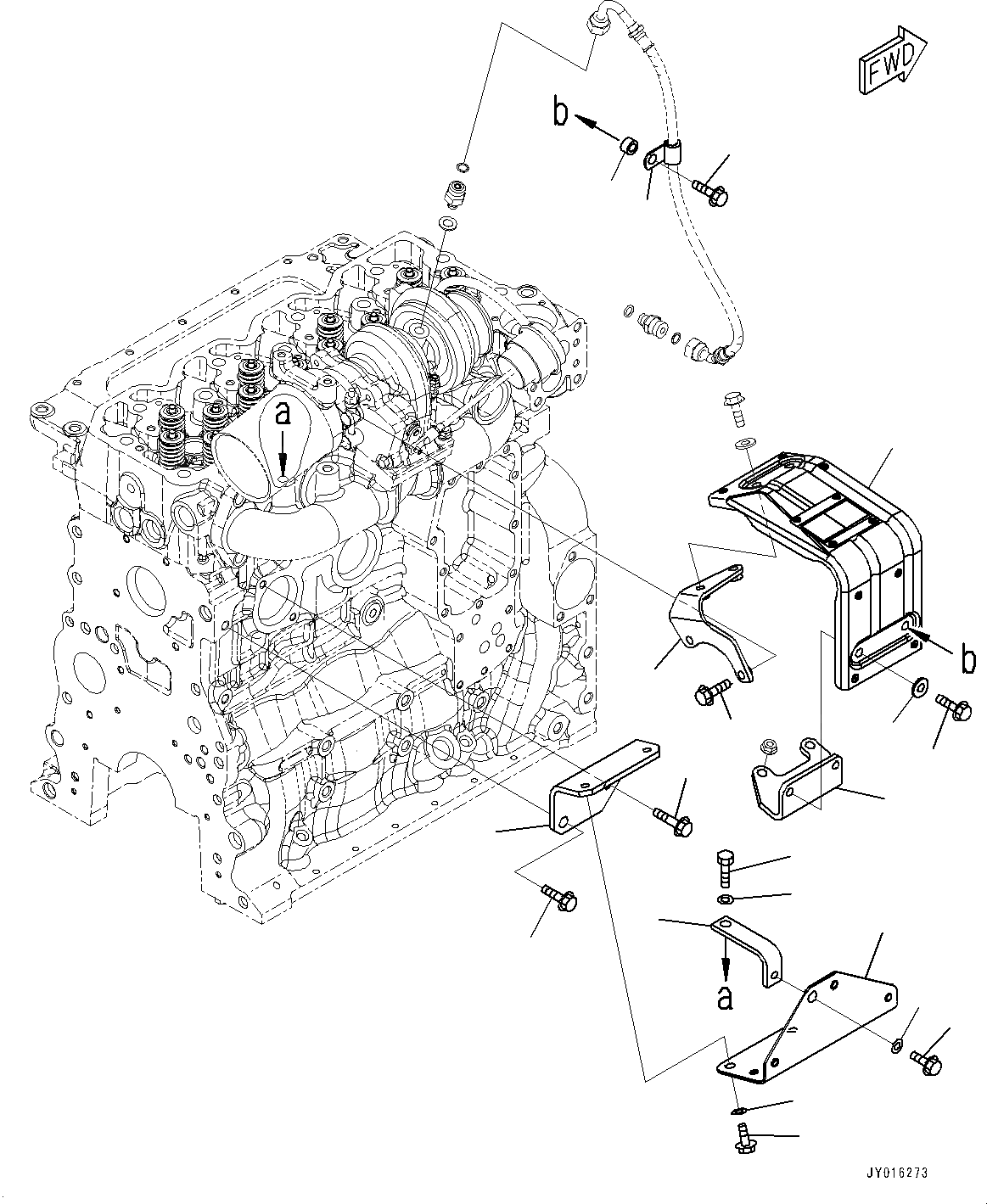 FWD
b
a
b
a
JY016273