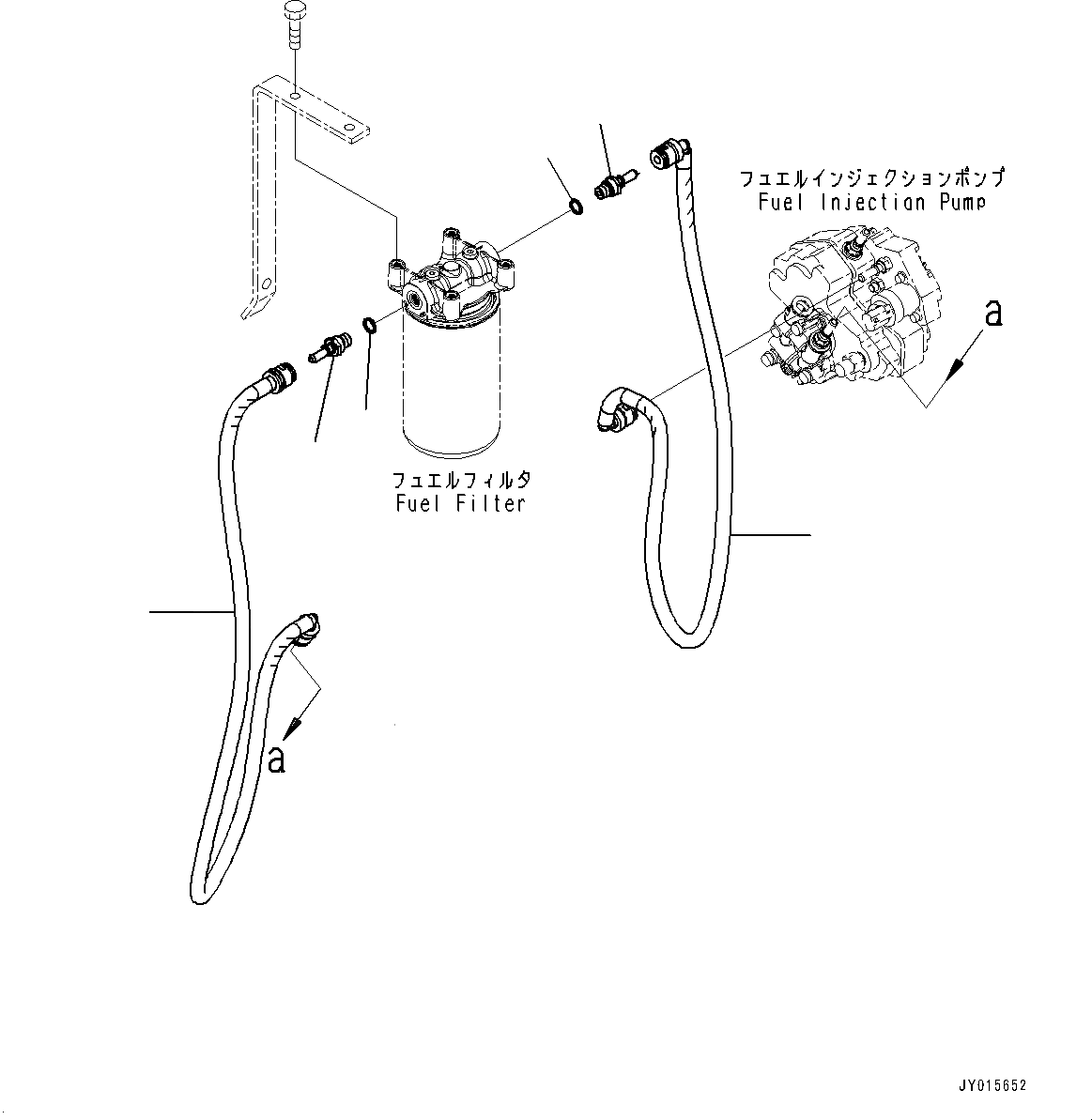 フュエルインジェクションポンプ
Fuel Injection Pump

a

フュエルフィルタ
Fuel Filter

a

JY015652