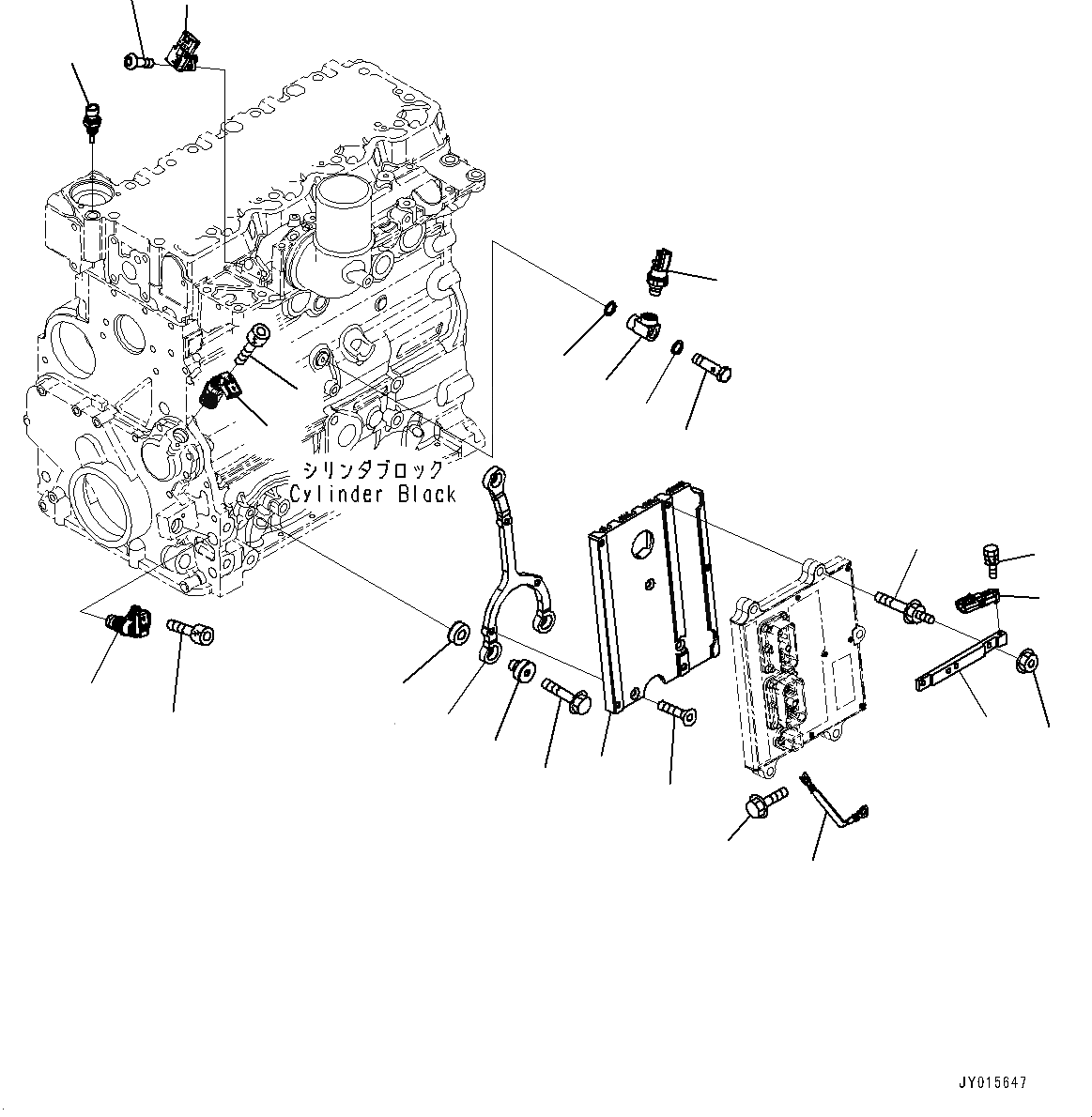 シリンダブロック
Cylinder Black

JY015647