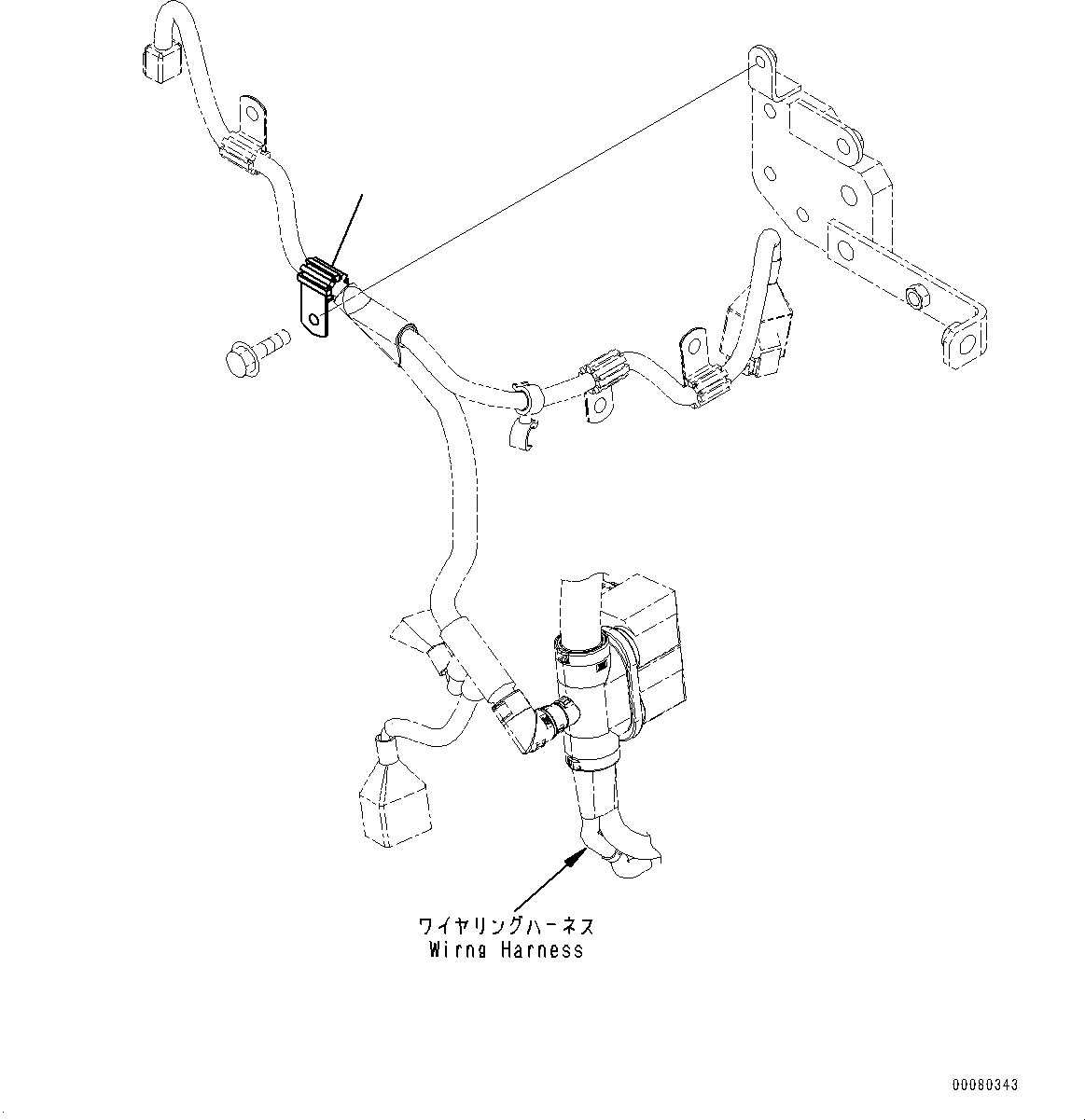 ワイヤリングハーネス
Wirng Harness

00080343