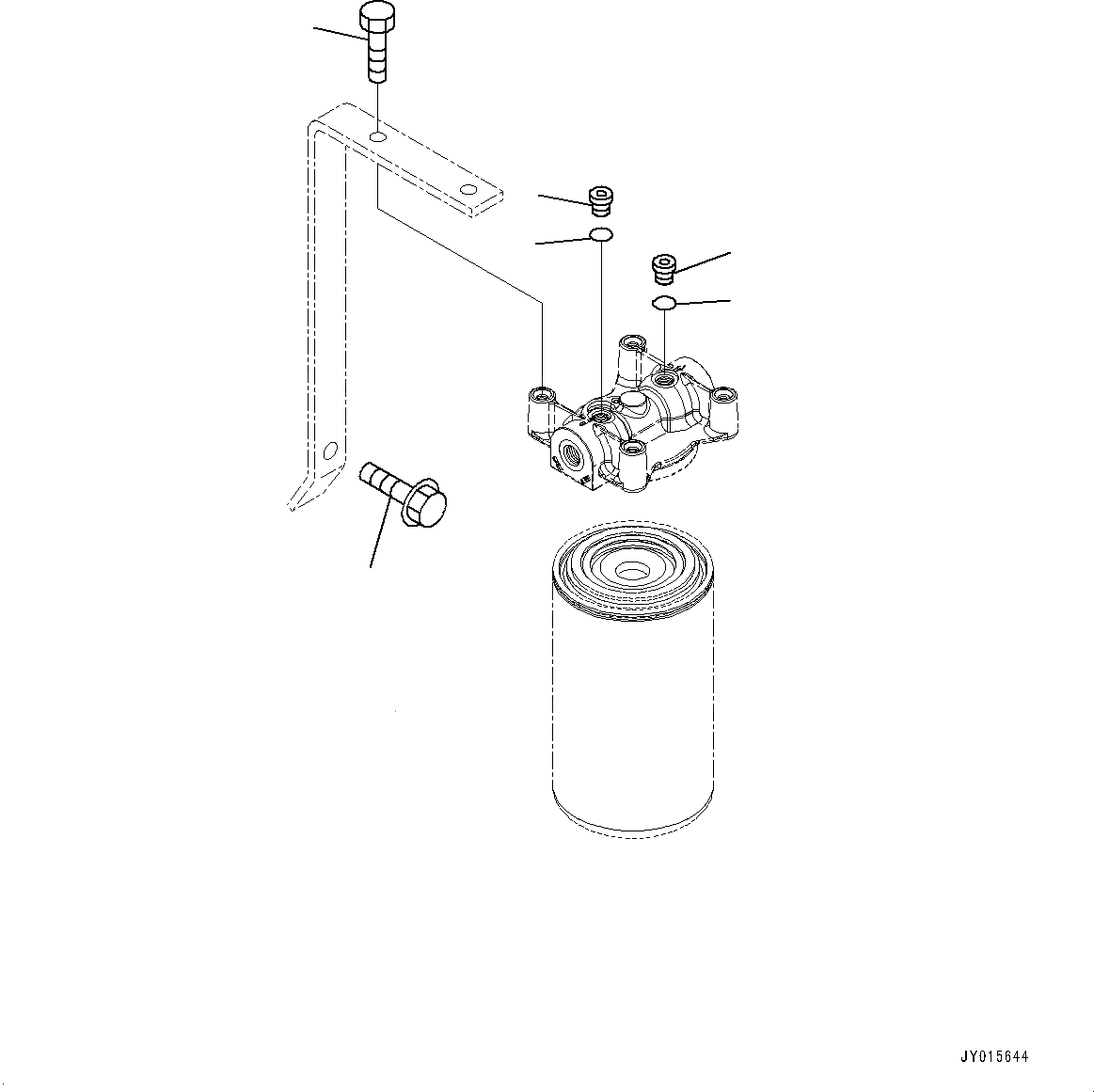 JY015644