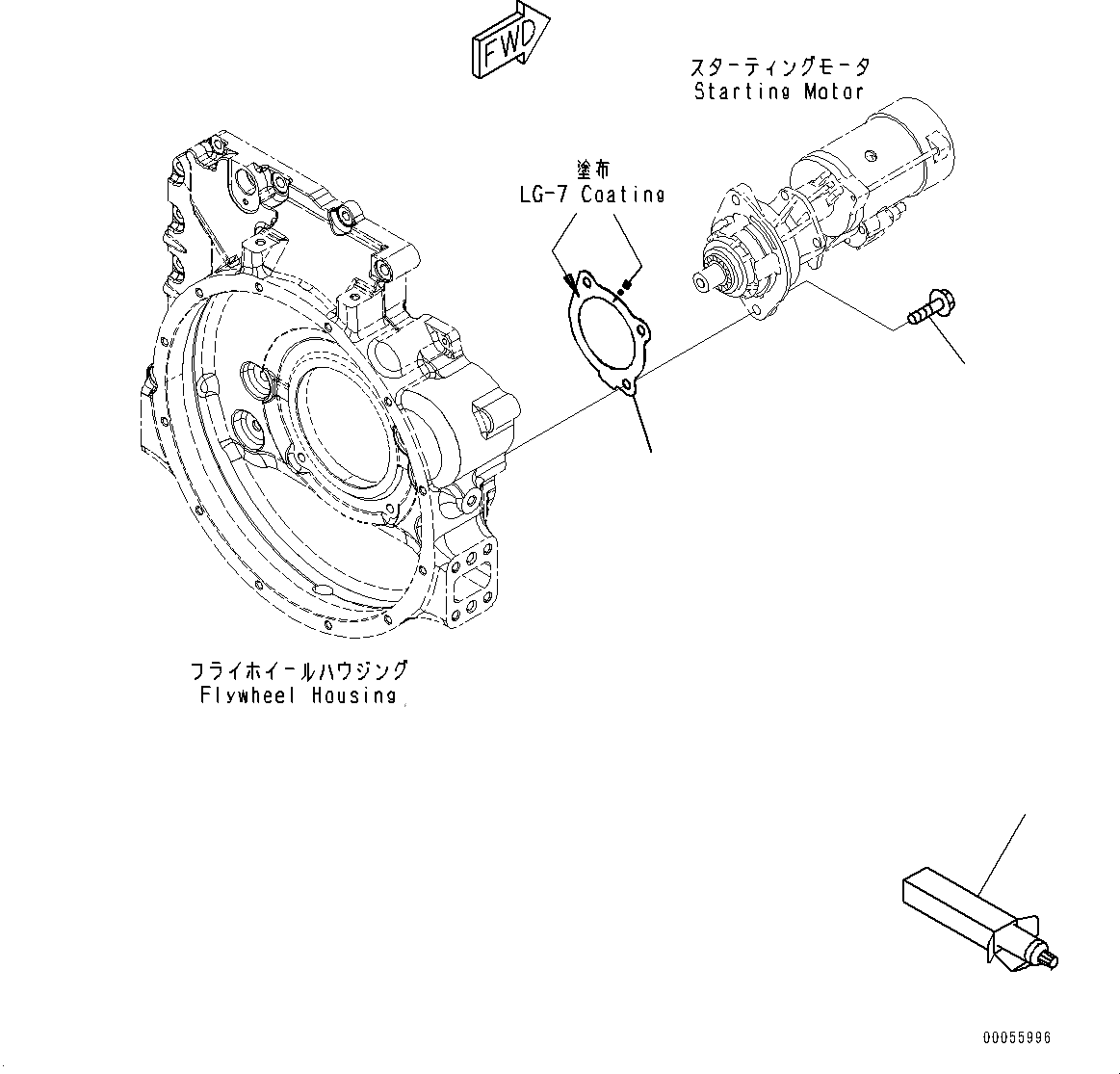 FWD

スターティングモータ
Starting Motor

塗布
LG-7 Coating

フライホイールハウジング
Flywheel Housing

00055996