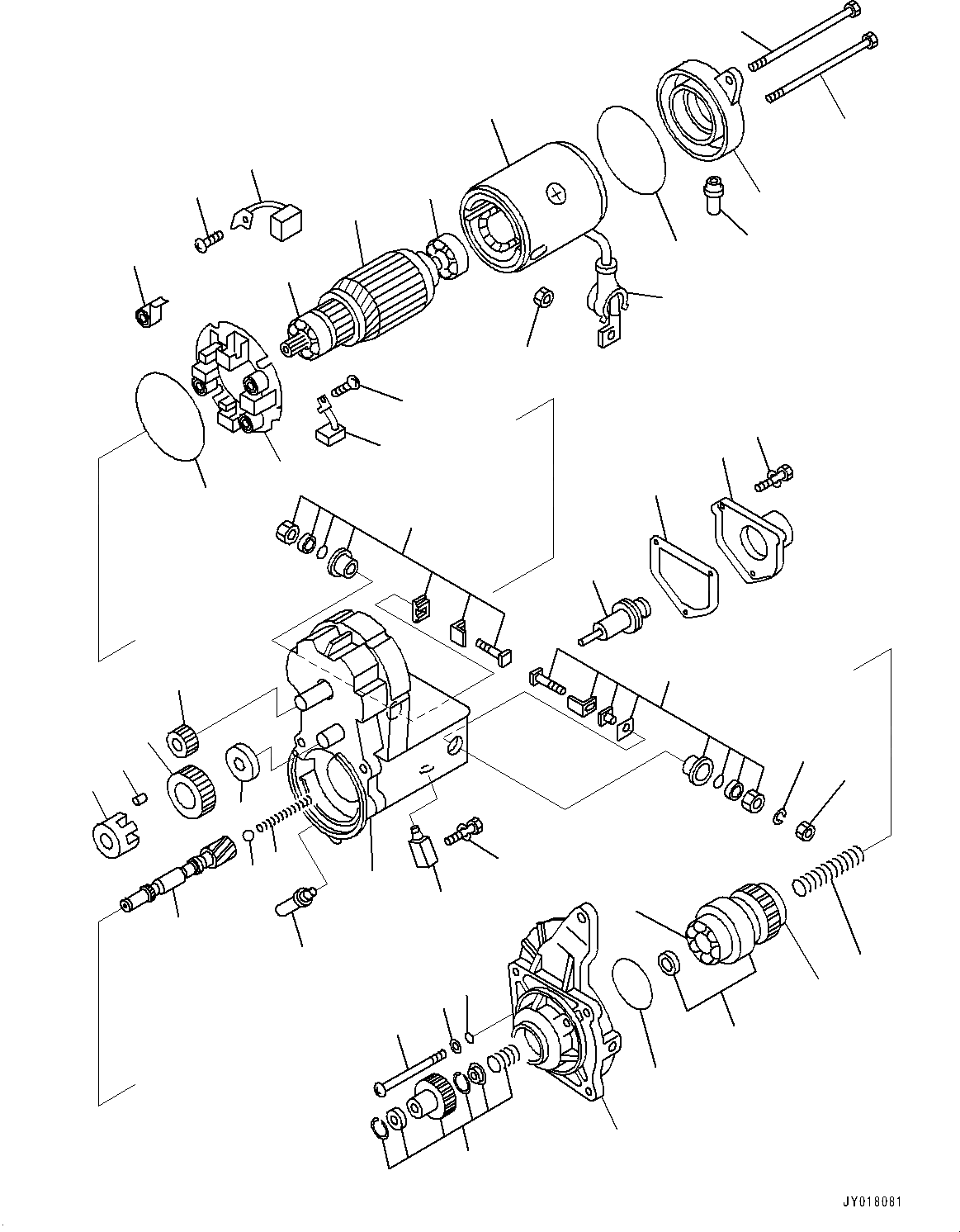 JY018081