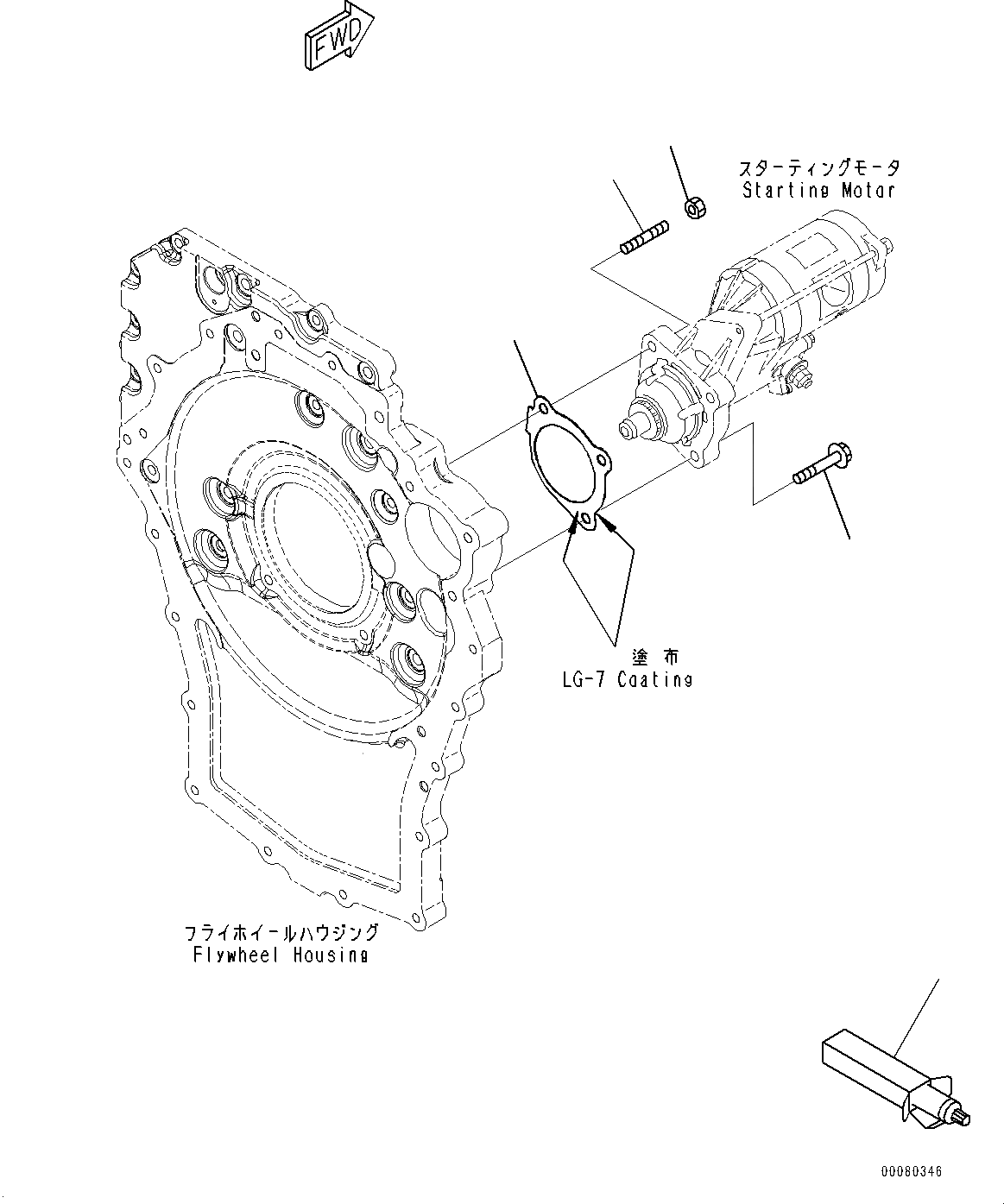 FWD

スターティングモータ
Starting Motor

塗布
LG-7 Coating

フライホイールハウジング
Flywheel Housing

00080346