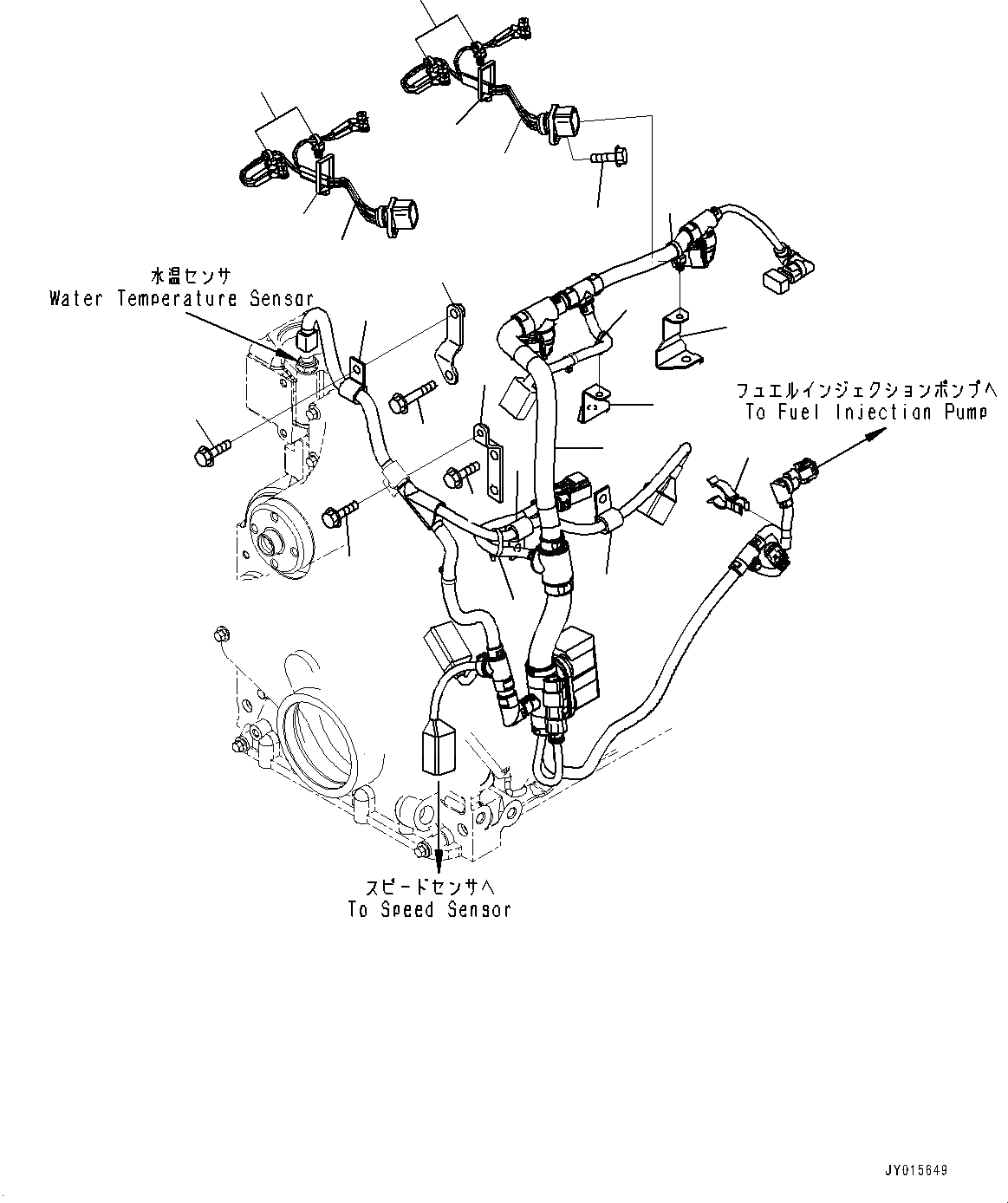 水温センサ
Water Temperature Sensor

フュエルインジェクションポンプへ
To Fuel Injection Pump

スピードセンサへ
To Speed Sensor

JY015649