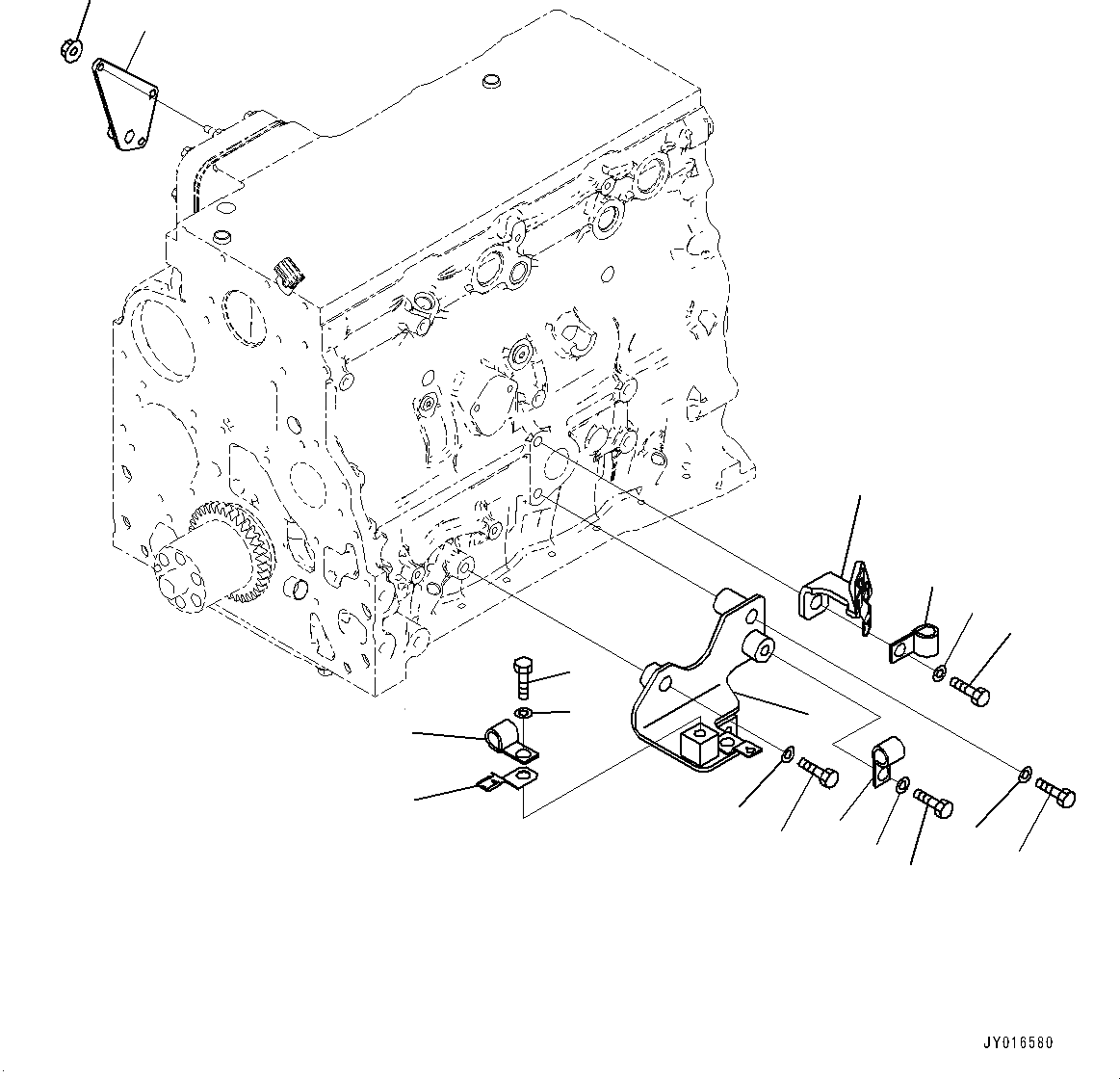 JY016580