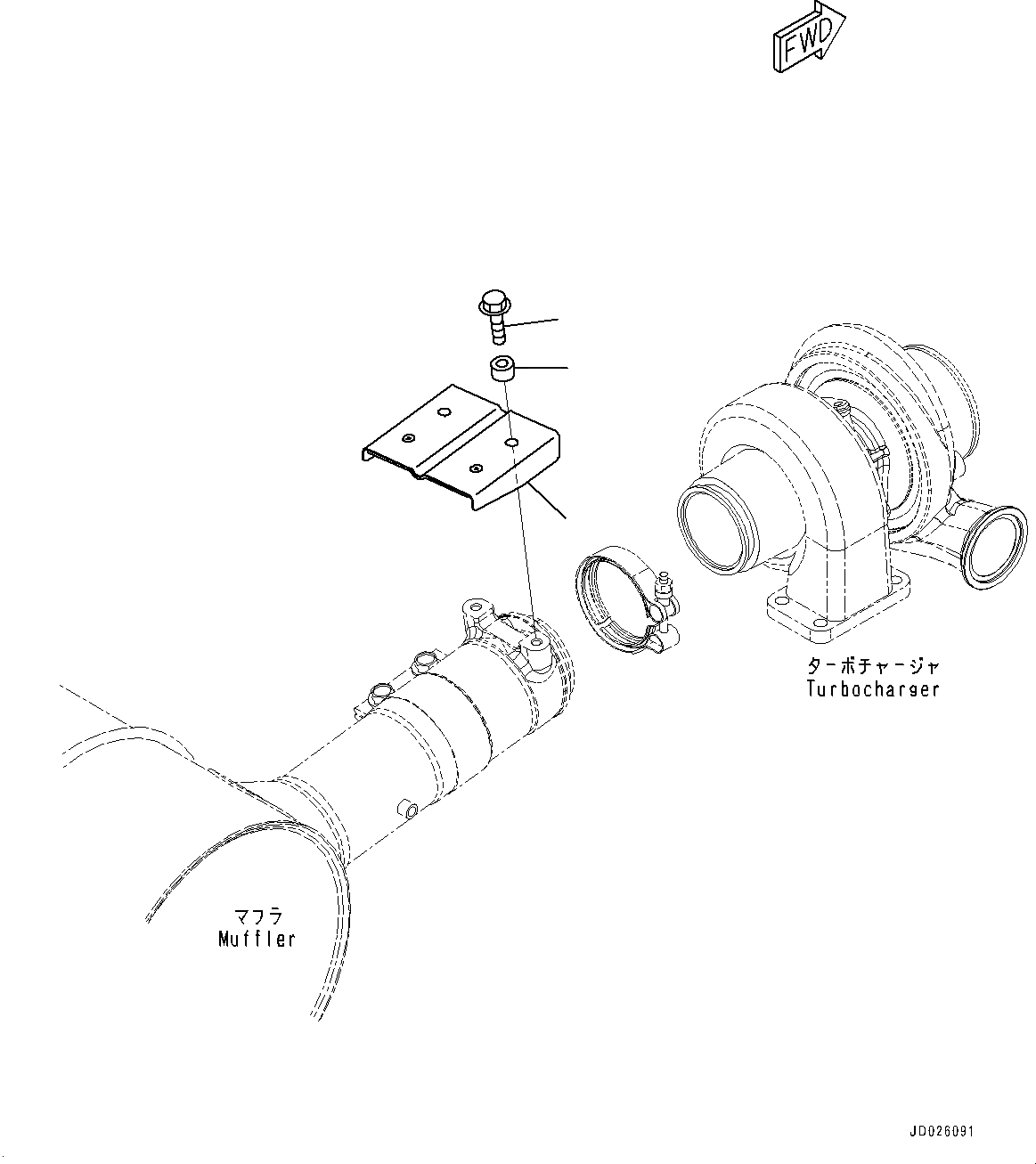 FWD

ターボチャージャ
Turbocharger

マフラ
Muffler

JD026091