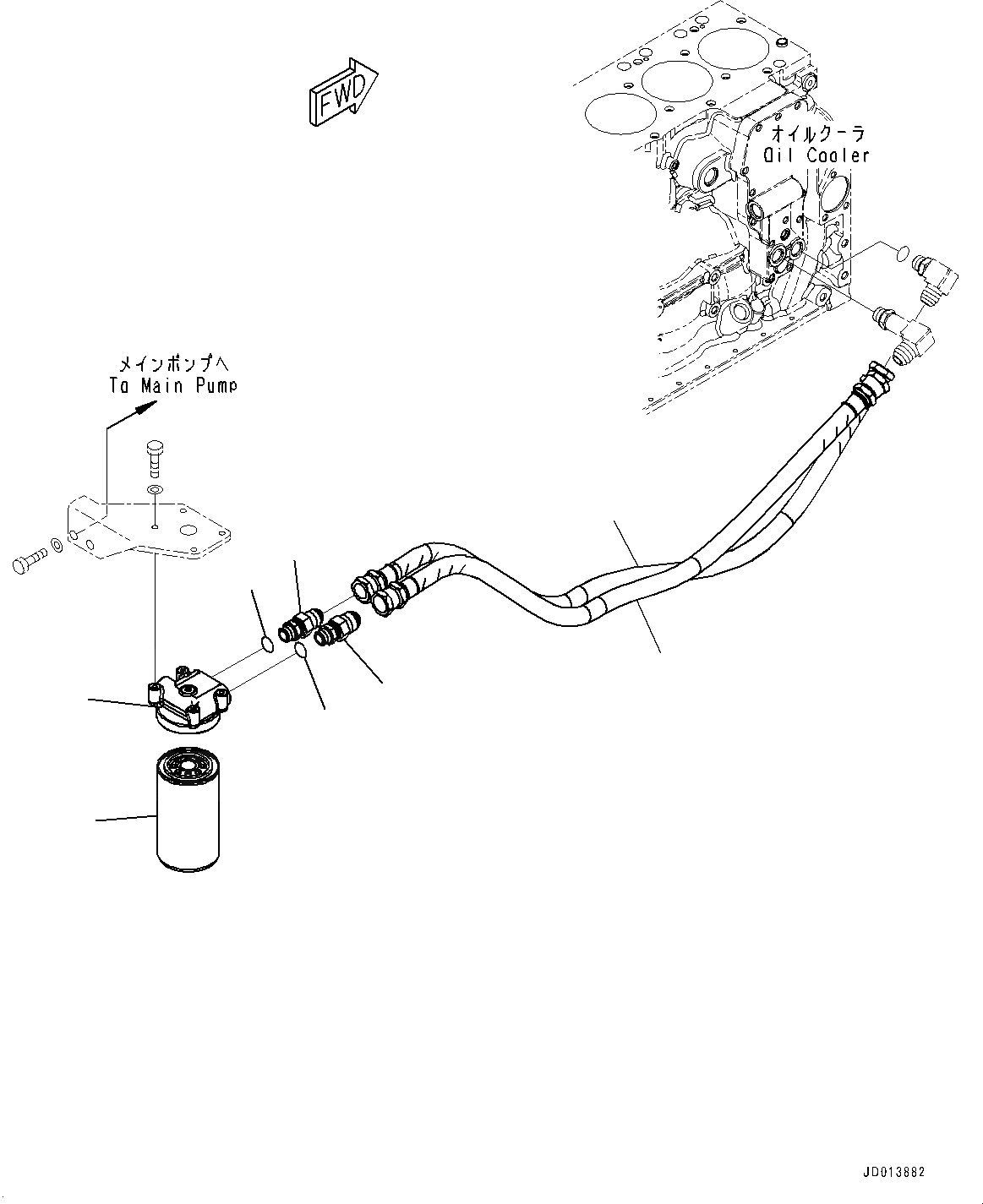 FWD

オイルクーラ
Oil Cooler

メインポンプへ
To Main Pump

JD013882