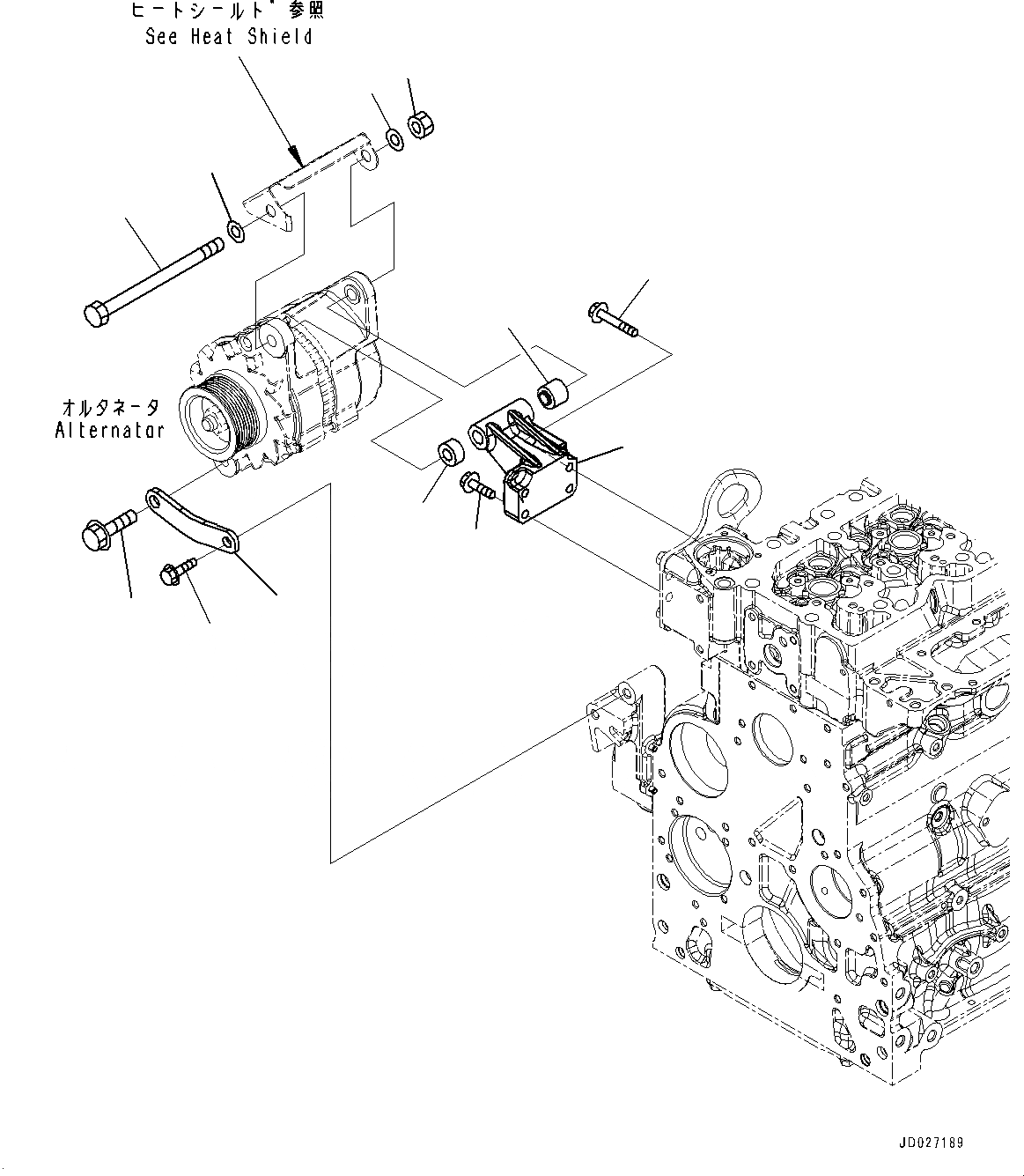 ヒートシールド 参照
See Heat Shield

オルタネータ
Alternator

JD027189