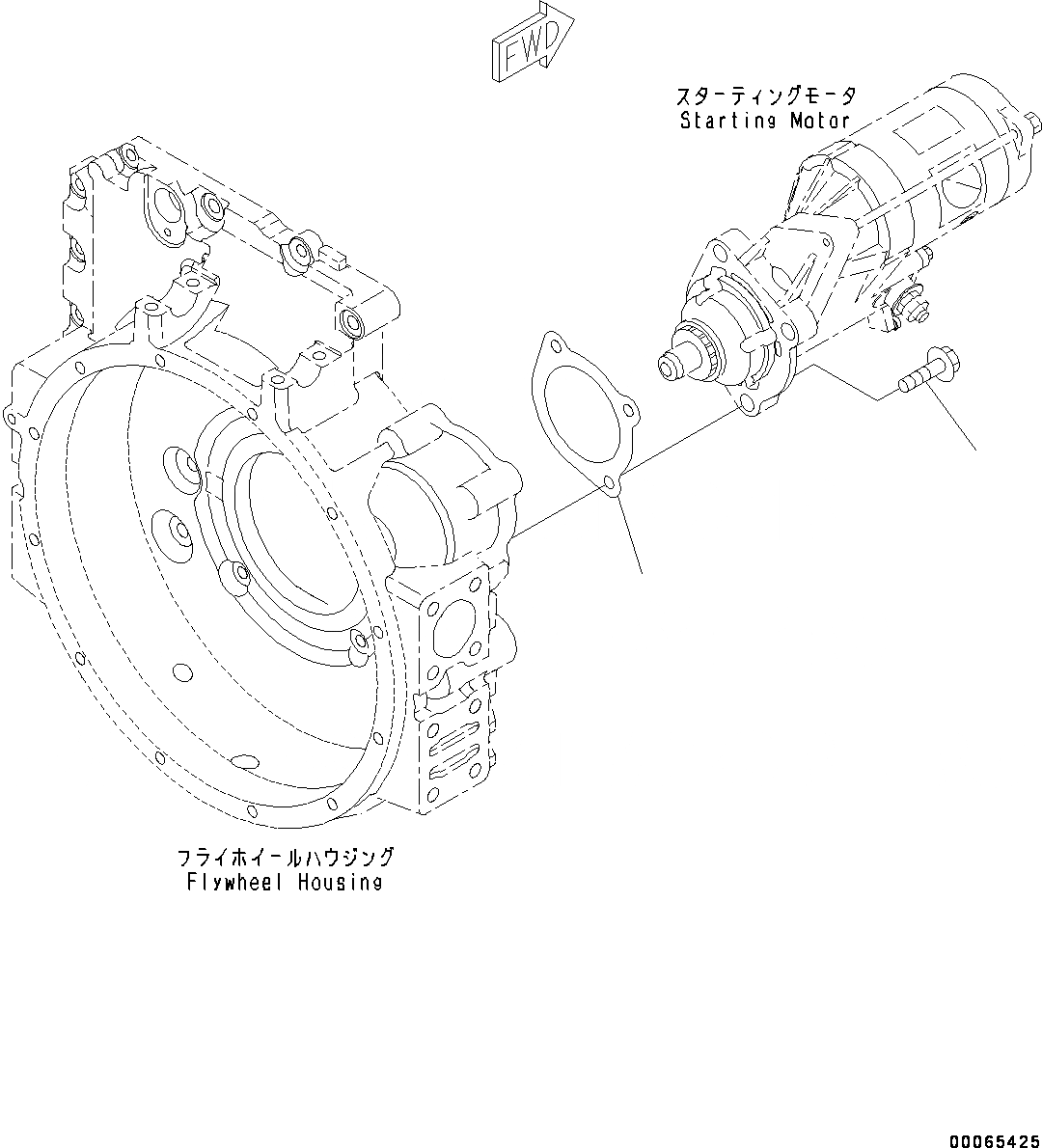 FWD

スターティングモータ
Starting Motor

フライホイールハウジング
Flywheel Housing

00065425