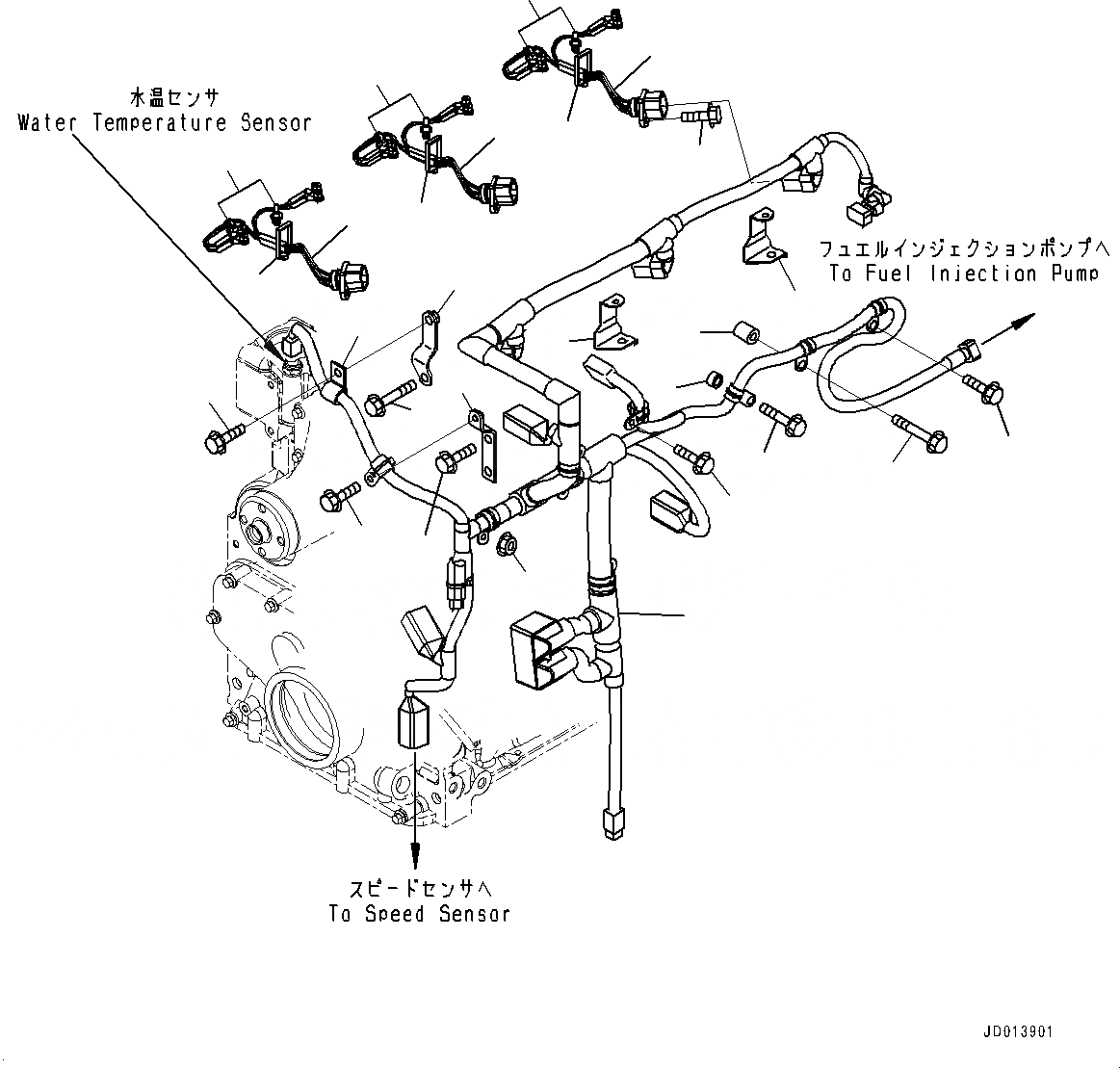 水温センサ
Water Temperature Sensor

フュエルインジェクションポンプへ
To Fuel Injection Pump

スピードセンサへ
To Speed Sensor

JD013901