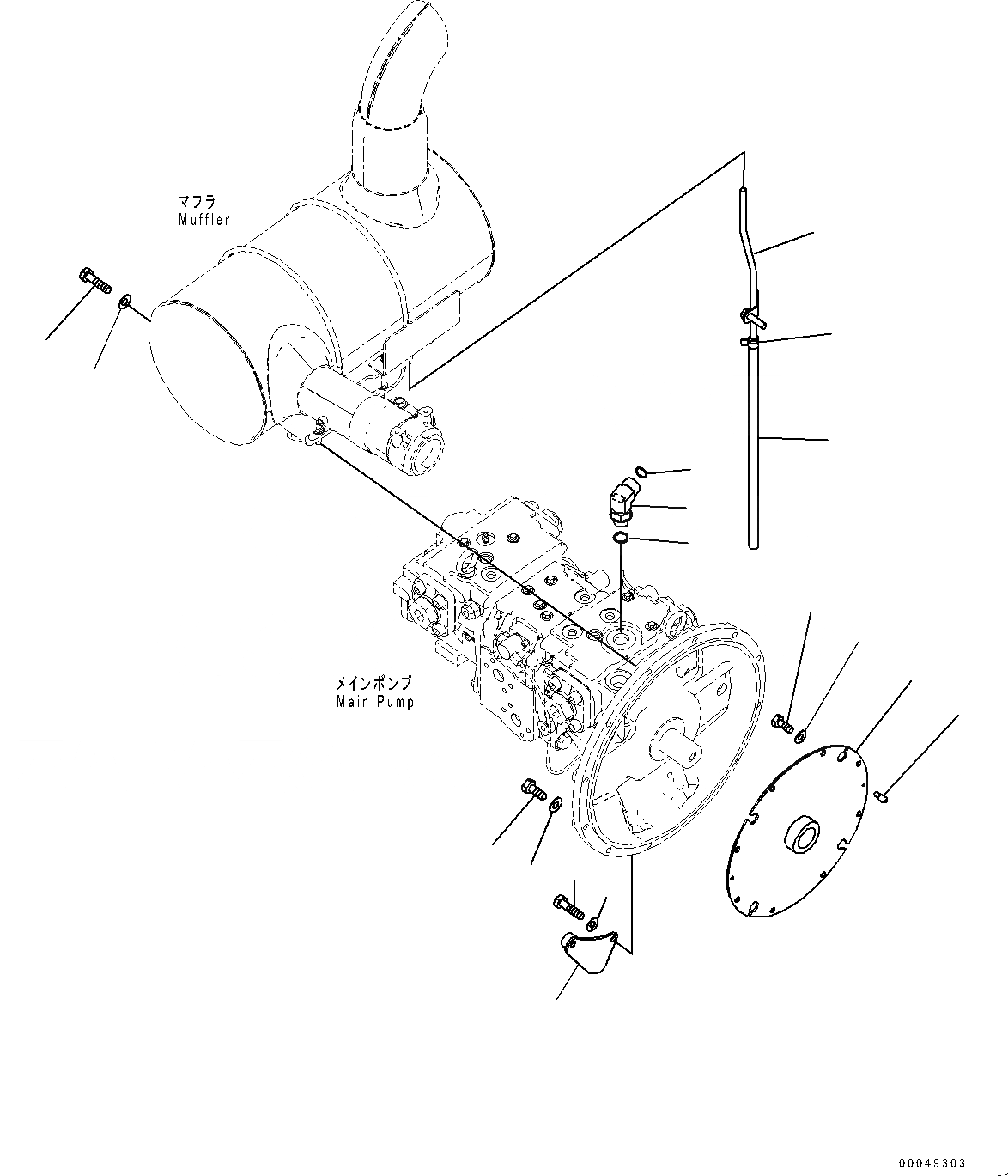 マフラ
Muffler

メインポンプ
Main Pump

00049303