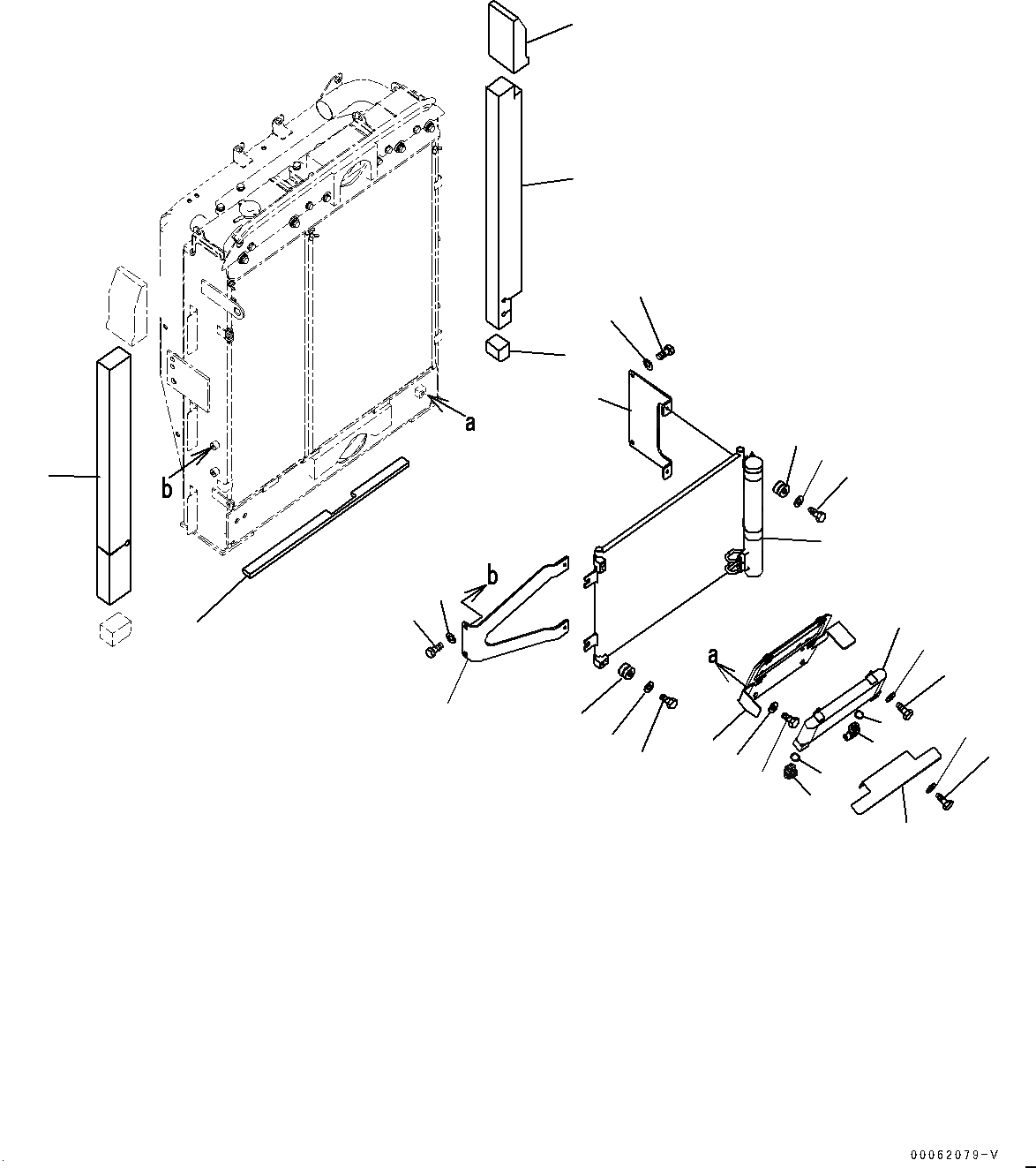 a
b
b
a
00062079-V