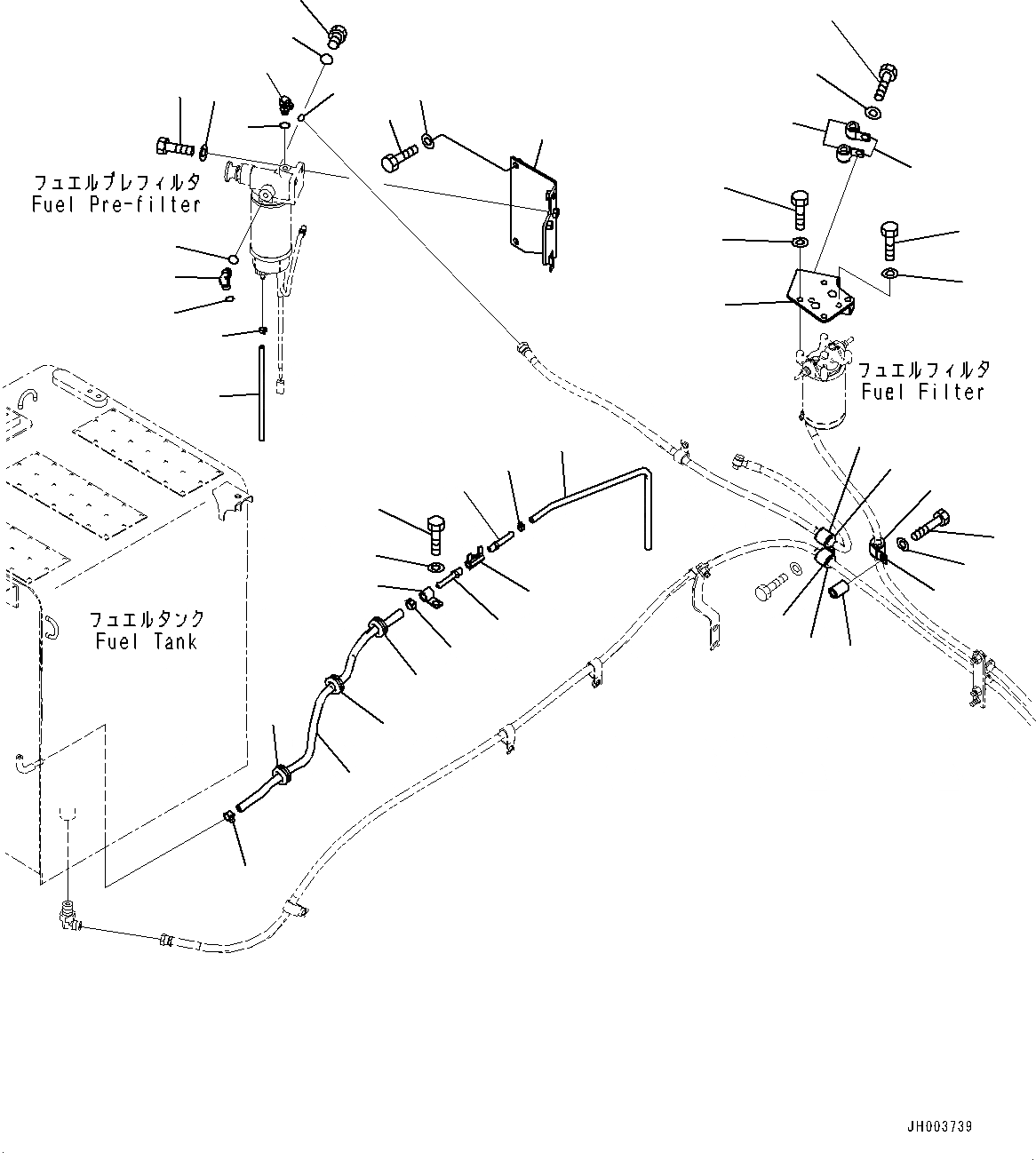 フュエルプレフィルタ
Fuel Pre-filter

フュエルフィルタ
Fuel Filter

フュエルタンク
Fuel Tank

JH003739