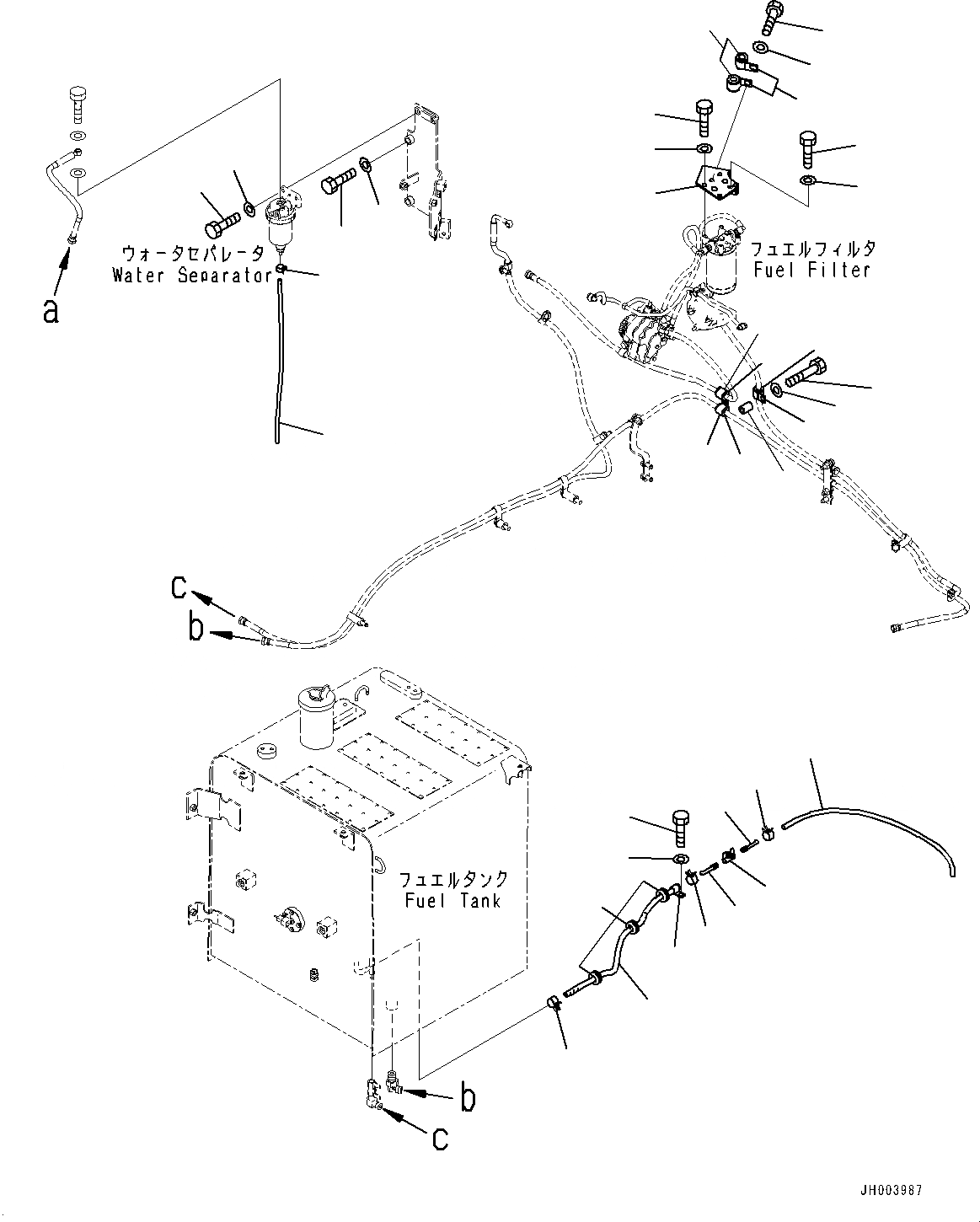 ウォータセパレータ
Water Separator

a

フュエルフィルタ
Fuel Filter

c
b

フュエルタンク
Fuel Tank

b
c

JH003987