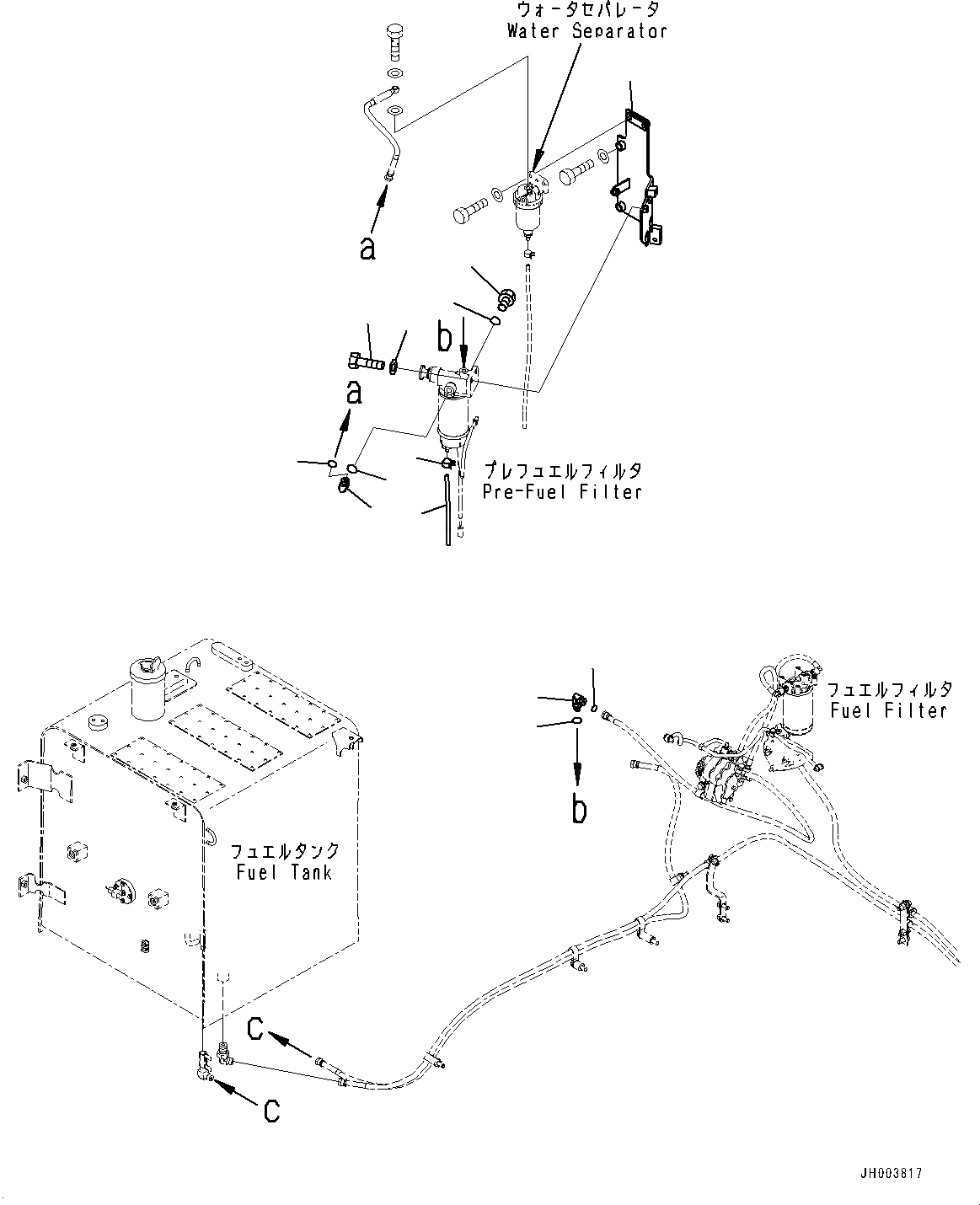 ウォータセパレータ
Water Separator

a

b

a

プレフュエルフィルタ
Pre-Fuel Filter

フュエルフィルタ
Fuel Filter

b

フュエルタンク
Fuel Tank

c

c

JH003817