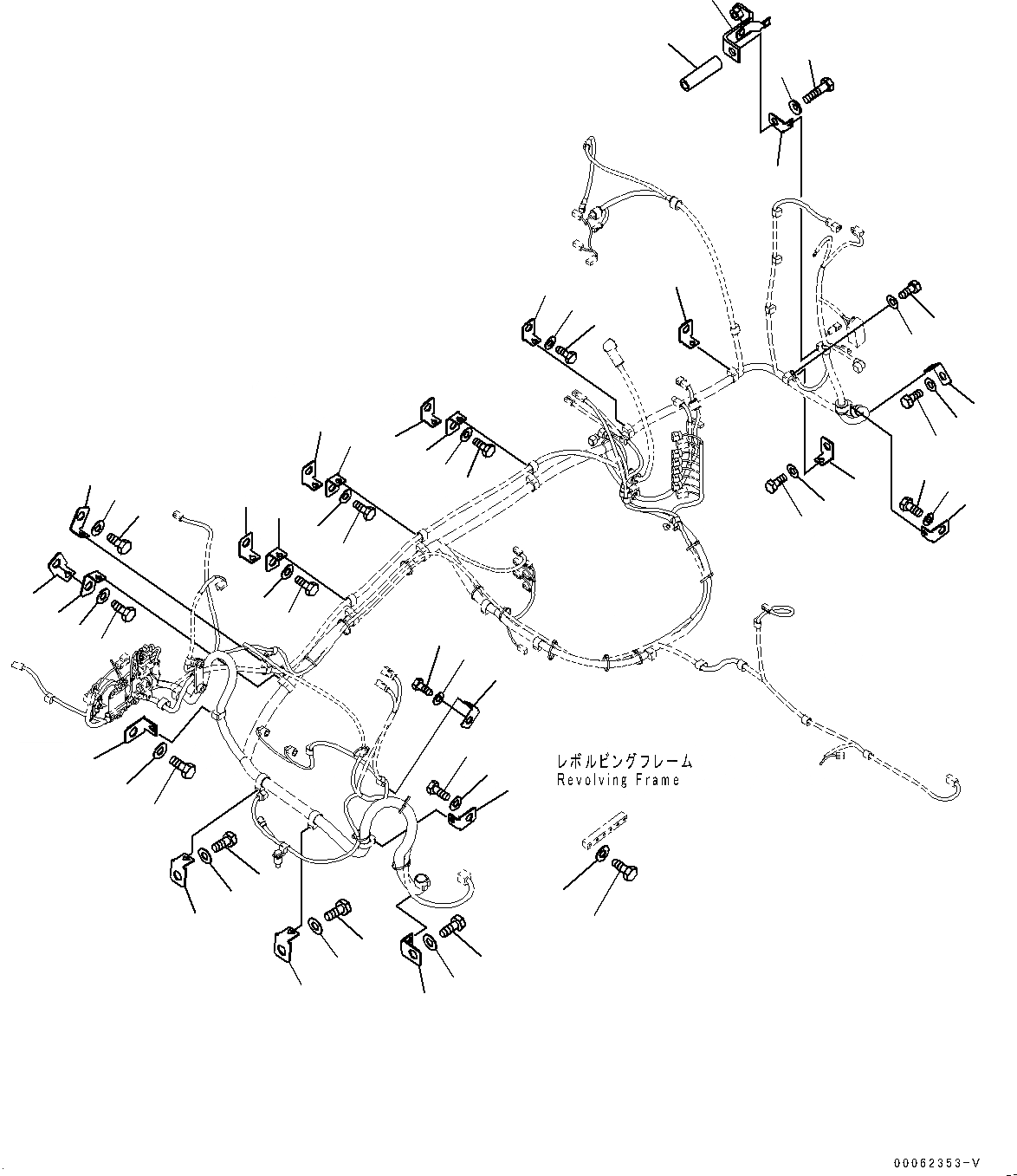 レボルビングフレーム
Revolving Frame

00062353-V