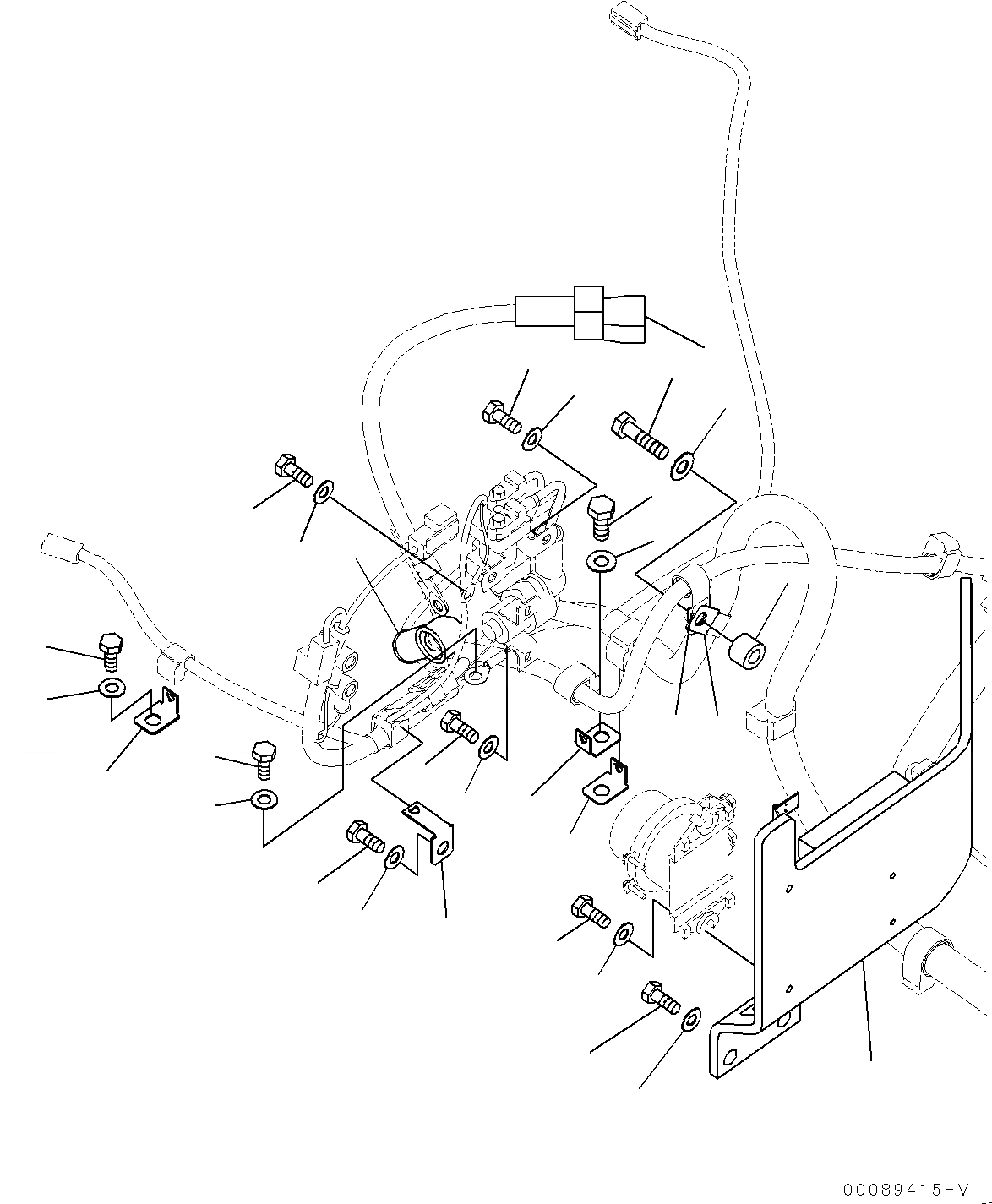 00089415-V