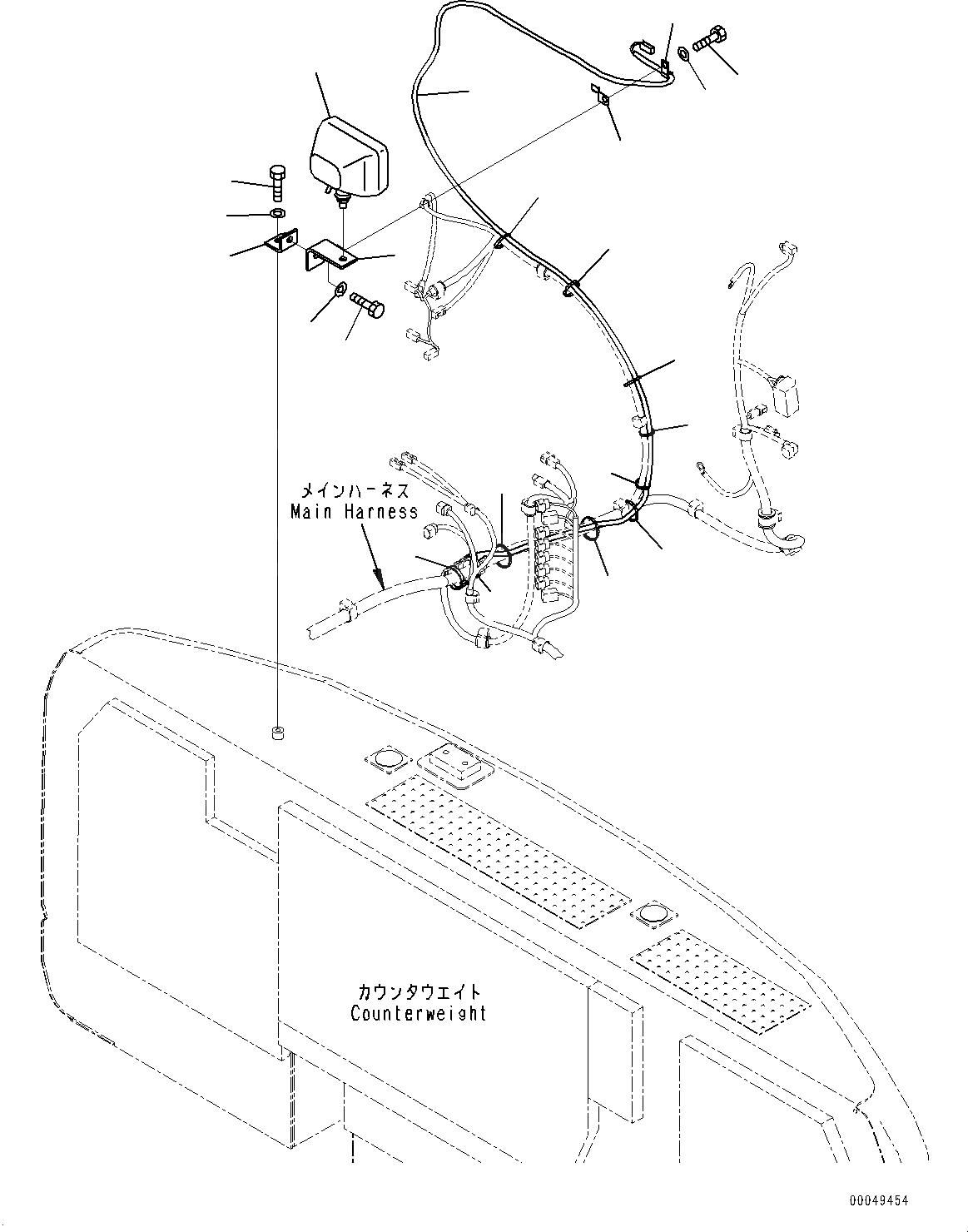 メインハーネス
Main Harness

カウンタウエイト
Counterweight

00049454