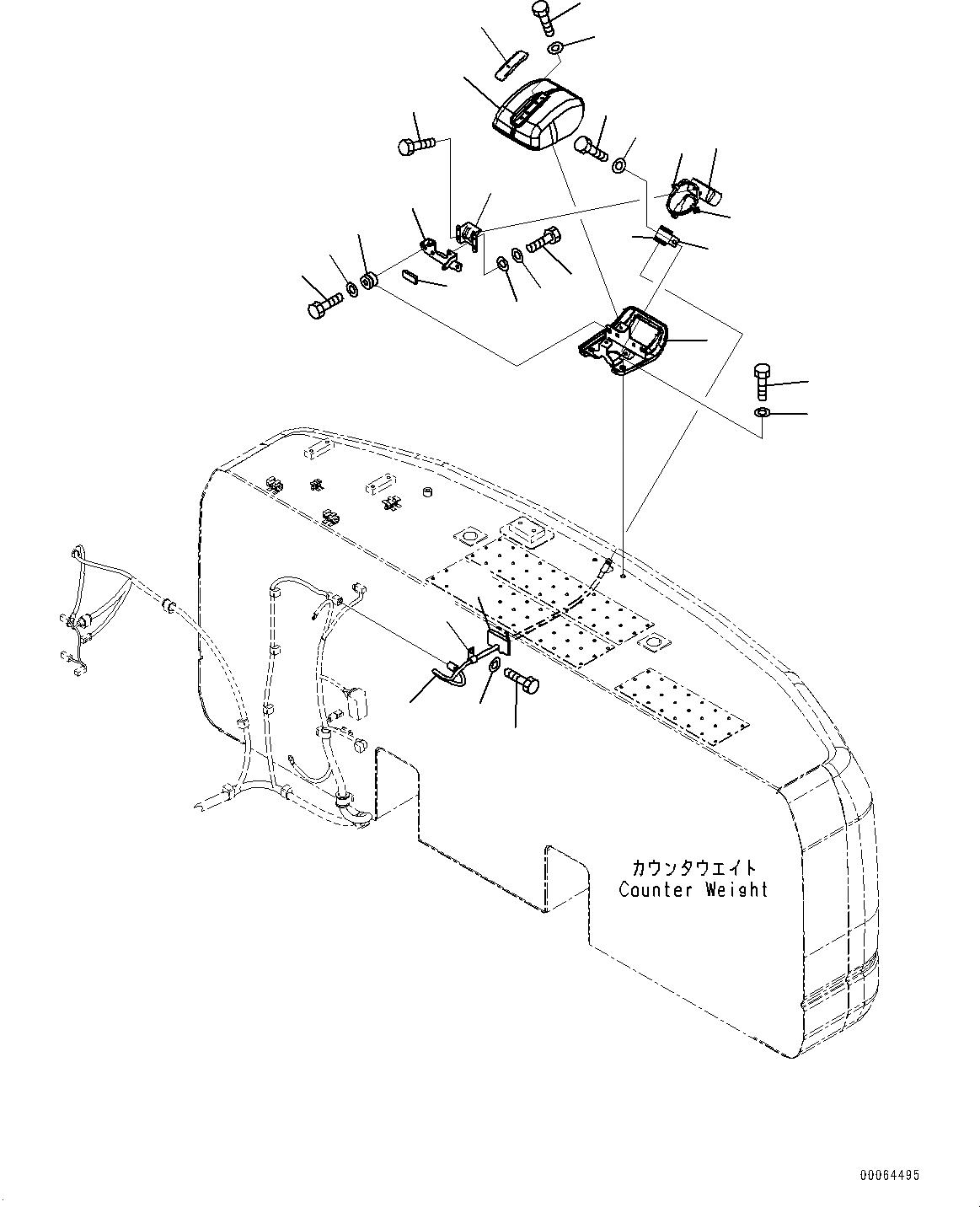 カウンタウエイト
Counter Weight

00064495