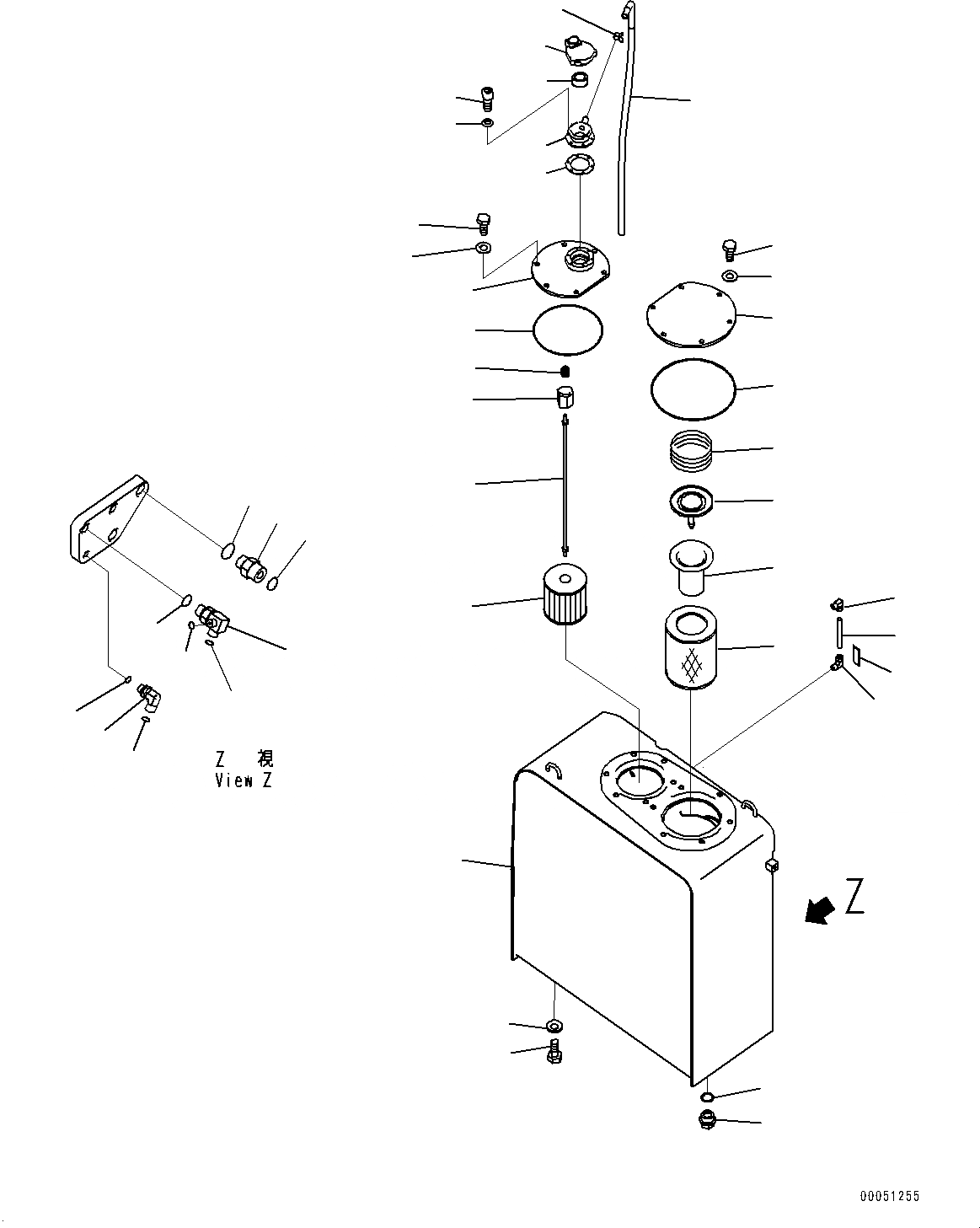 Z 視
View Z

Z

00051255