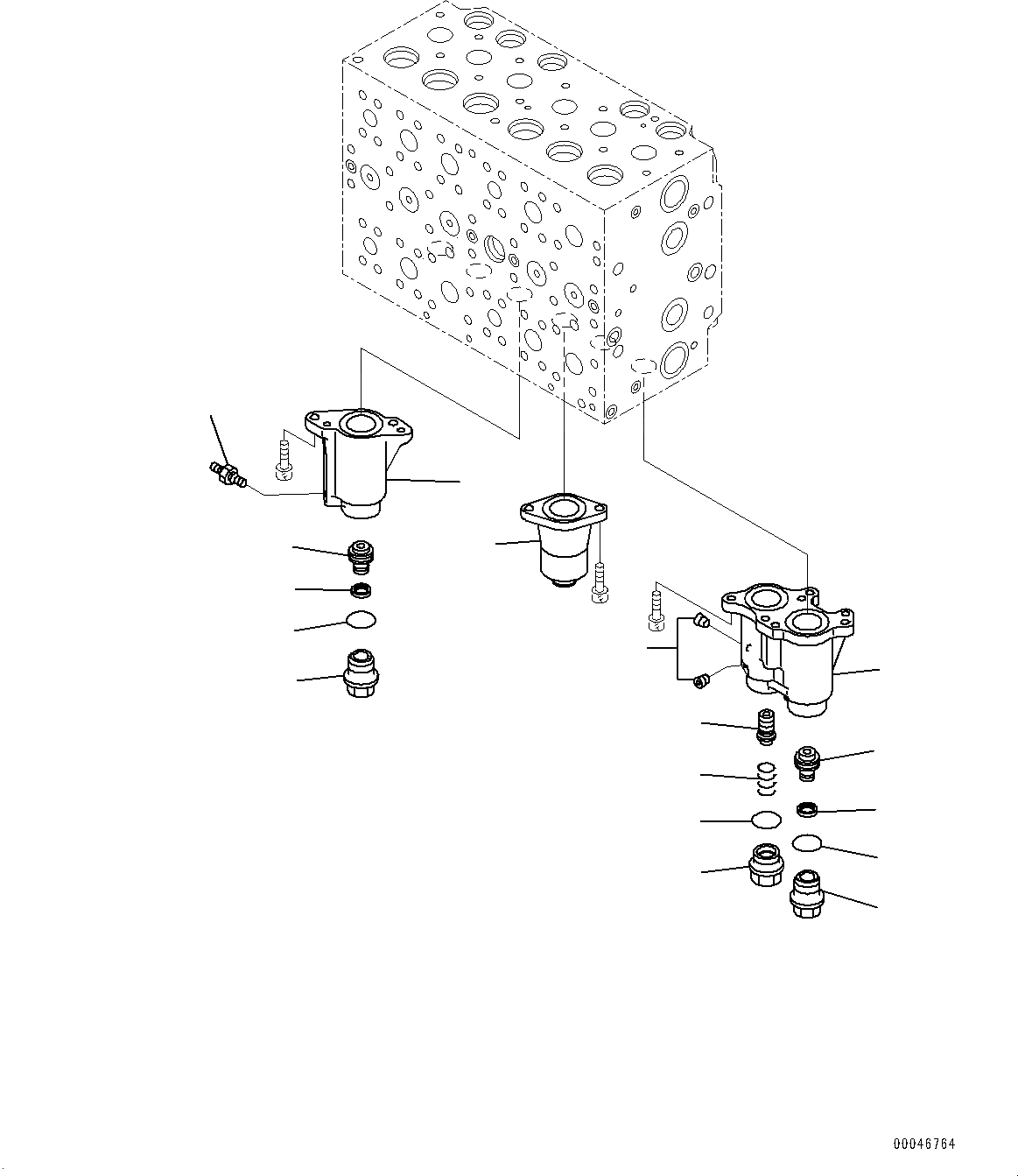 00046764