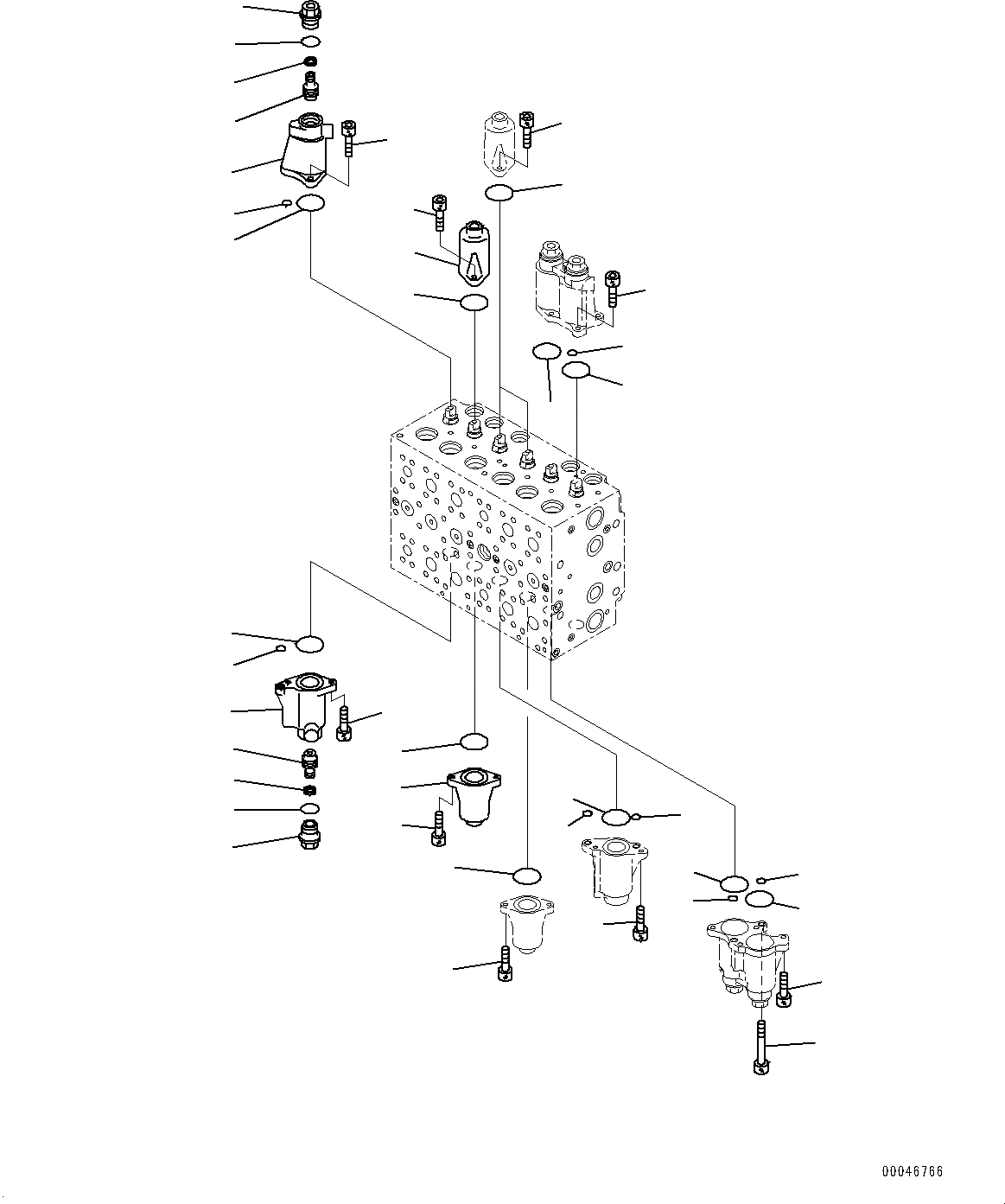 00046766