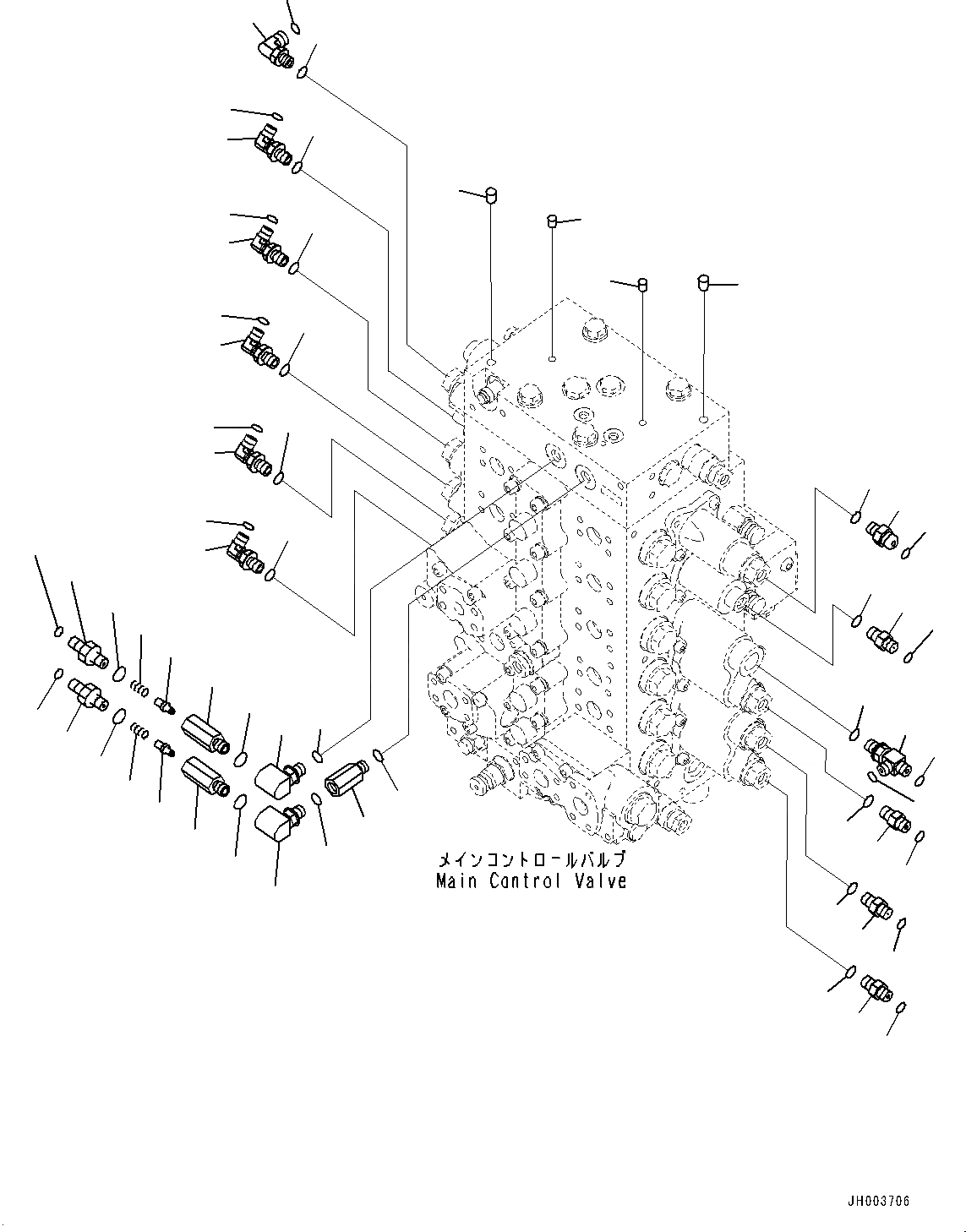 メインコントロールバルブ
Main Control Valve

JH003706