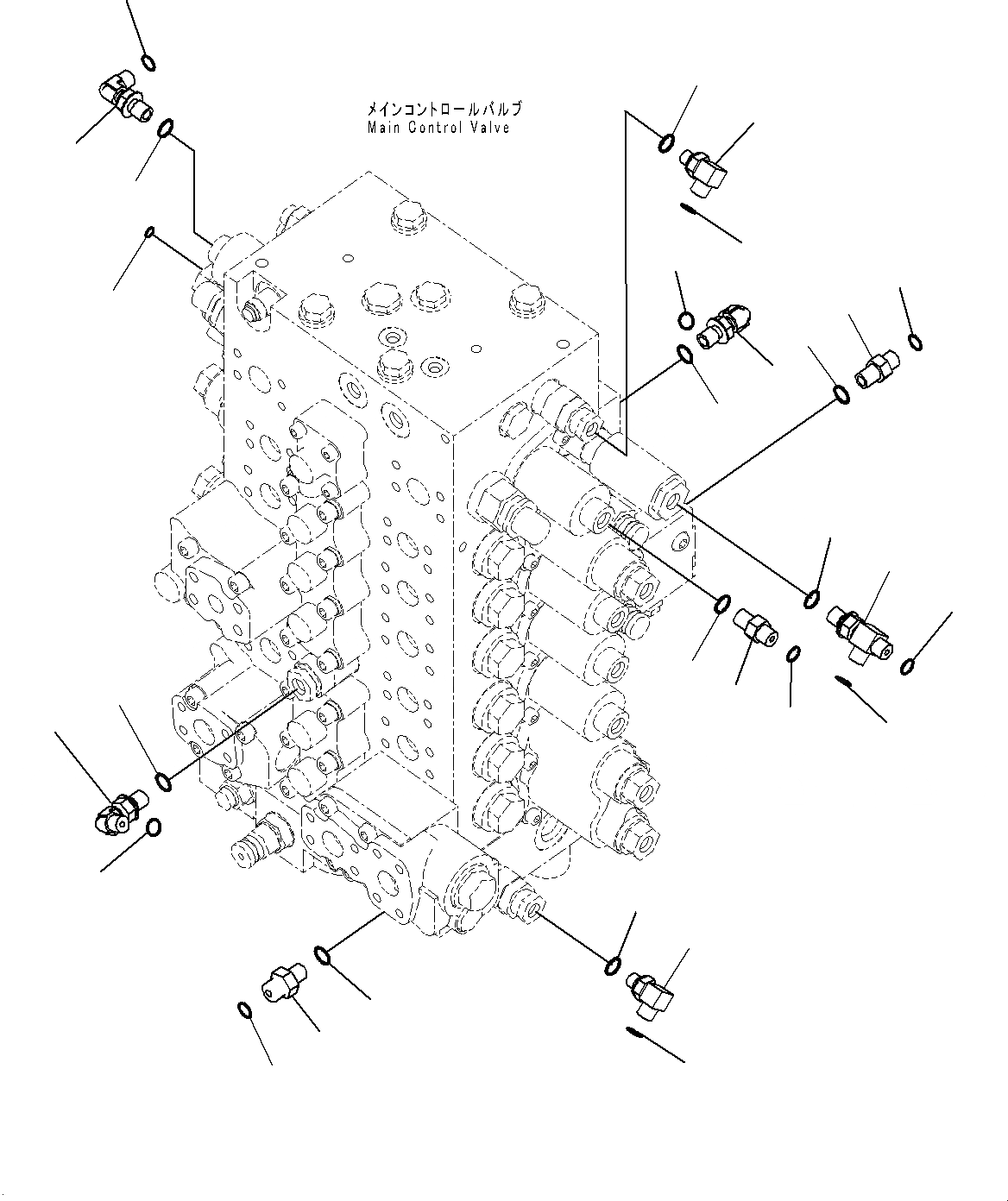 メインコントロールバルブ
Main Control Valve